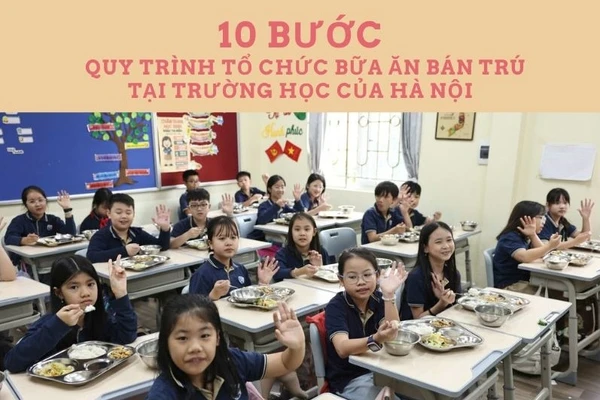 10 BƯỚC
QUY TRÌNH TỔ CHỨC BỮA ĂN BÁN TRÚ TẠI TRƯỜNG HỌC CỦA HÀ NỘI

Hạnh phúc