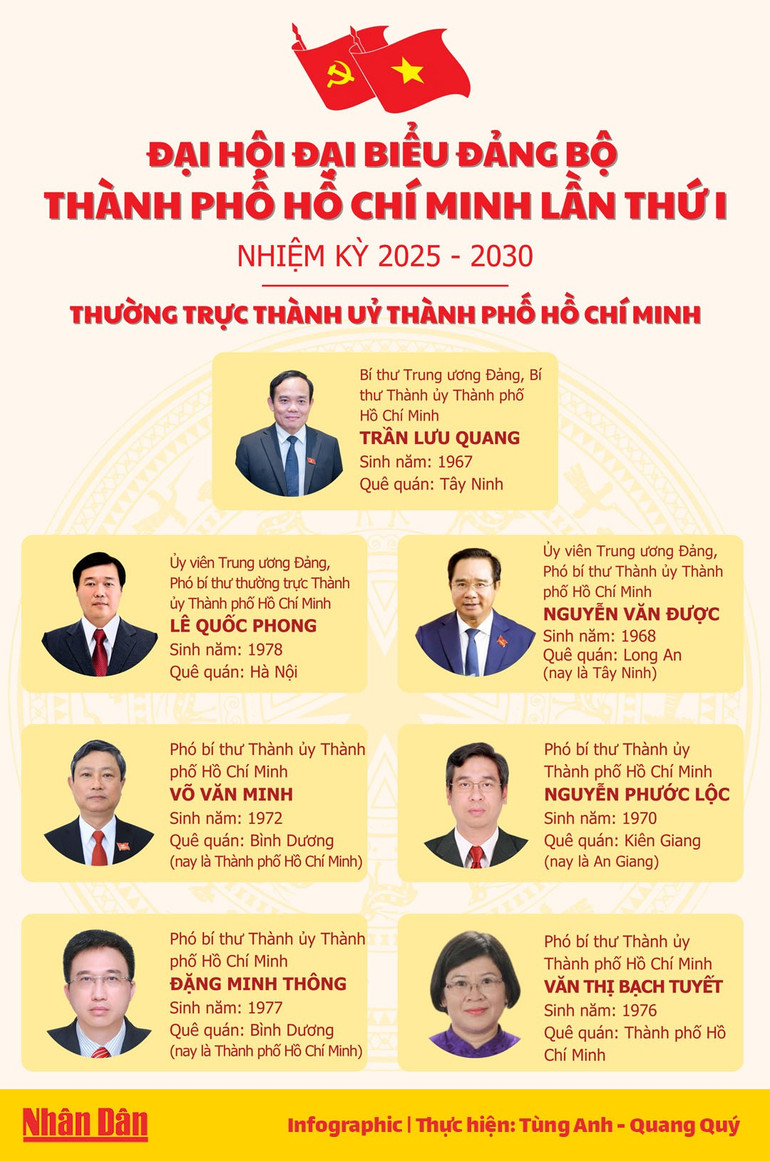 ĐẠI HỘI ĐẠI BIỂU ĐẢNG BỘ THÀNH PHỐ HỒ CHÍ MINH LẦN THỨ I

NHIỆM KỲ 2025 - 2030

THƯỜNG TRỰC THÀNH UỶ THÀNH PHỐ HỒ CHÍ MINH

Bí thư Trung ương Đảng, Bí thư Thành ủy Thành phố Hồ Chí Minh
TRẦN LƯU QUANG
Sinh năm: 1967
Quê quán: Tây Ninh

Ủy viên Trung ương Đảng, Phó bí thư thường trực Thành ủy Thành phố Hồ Chí Minh
LÊ QUỐC PHONG
Sinh năm: 1978
Quê quán: Hà Nội

Ủy viên Trung ương Đảng, Phó bí thư Thành ủy Thành phố Hồ Chí Minh
NGUYỄN VĂN ĐƯỢC
Sinh năm: 1968
Quê quán: Long An (nay là Tây Ninh)

Phó bí thư Thành ủy Thành phố Hồ Chí Minh
VÕ VĂN MINH
Sinh năm: 1972
Quê quán: Bình Dương (nay là Thành phố Hồ Chí Minh)

Phó bí thư Thành ủy Thành phố Hồ Chí Minh
NGUYỄN PHƯỚC LỘC
Sinh năm: 1970
Quê quán: Kiên Giang (nay là An Giang)

Phó bí thư Thành ủy Thành phố Hồ Chí Minh
ĐẶNG MINH THÔNG
Sinh năm: 1977
Quê quán: Bình Dương (nay là Thành phố Hồ Chí Minh)

Phó bí thư Thành ủy Thành phố Hồ Chí Minh
VĂN THỊ BẠCH TUYẾT
Sinh năm: 1976
Quê quán: Thành phố Hồ Chí Minh

Nhân Dân

Infographic | Thực hiện: Tùng Anh - Quang Quý