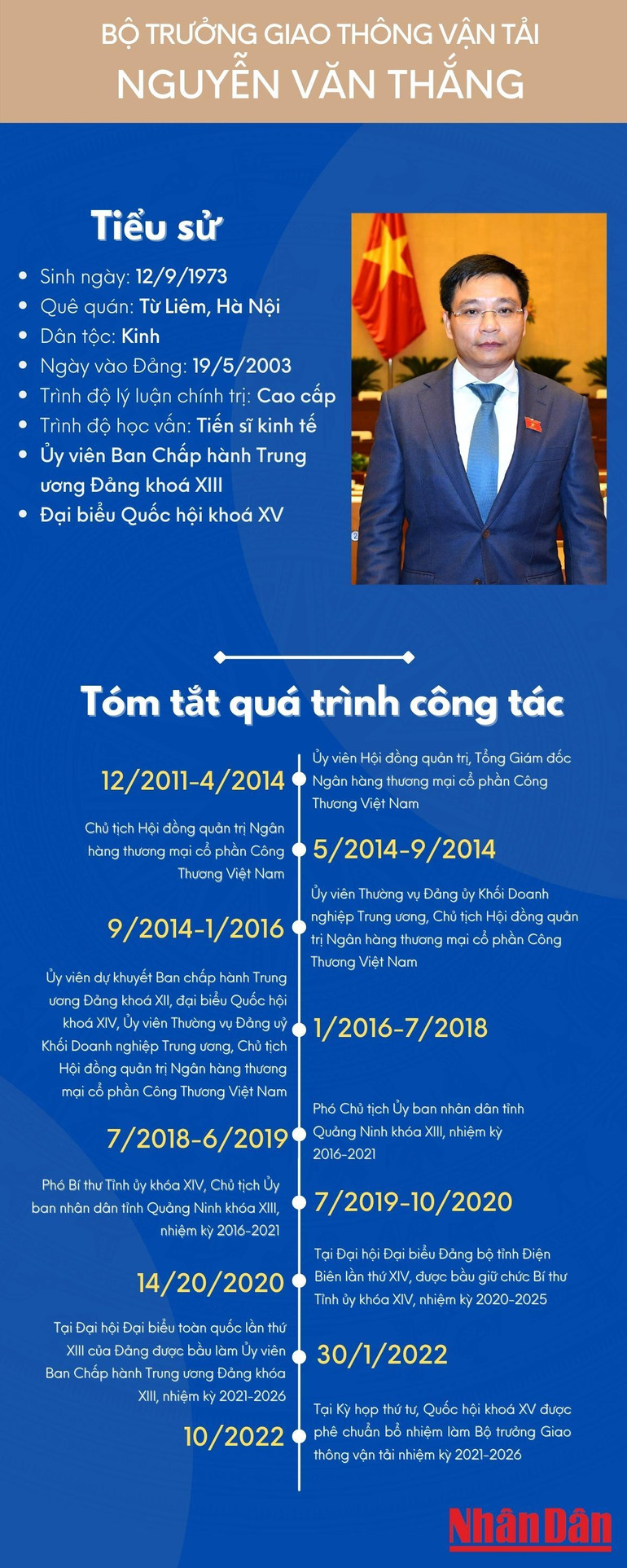 BỘ TRƯỞNG GIAO THÔNG VẬN TẢI
NGUYỄN VĂN THẮNG

Tiểu sử

- Sinh ngày: 12/9/1973
- Quê quán: Từ Liêm, Hà Nội
- Dân tộc: Kinh
- Ngày vào Đảng: 19/5/2003
- Trình độ lý luận chính trị: Cao cấp
- Trình độ học vấn: Tiến sĩ kinh tế
- Ủy viên Ban Chấp hành Trung ương Đảng khoá XIII
- Đại biểu Quốc hội khoá XV

Tóm tắt quá trình công tác

12/2011-4/2014
Ủy viên Hội đồng quản trị, Tổng Giám đốc Ngân hàng thương mại cổ phần Công Thương Việt Nam

5/2014-9/2014
Chủ tịch Hội đồng quản trị Ngân hàng thương mại cổ phần Công Thương Việt Nam

9/2014-1/2016
Ủy viên Thường vụ Đảng ủy Khối Doanh nghiệp Trung ương, Chủ tịch Hội đồng quản trị Ngân hàng thương mại cổ phần Công Thương Việt Nam

1/2016-7/2018
Ủy viên dự khuyết Ban chấp hành Trung ương Đảng khoá XII, đại biểu Quốc hội khoá XIV, Ủy viên Thường vụ Đảng uỷ Khối Doanh nghiệp Trung ương, Chủ tịch Hội đồng quản trị Ngân hàng thương mại cổ phần Công Thương Việt Nam

7/2018-6/2019
Phó Chủ tịch Ủy ban nhân dân tỉnh Quảng Ninh khóa XIII, nhiệm kỳ 2016-2021

7/2019-10/2020
Phó Bí thư Tỉnh ủy khóa XIV, Chủ tịch Ủy ban nhân dân tỉnh Quảng Ninh khóa XIII, nhiệm kỳ 2016-2021

14/20/2020
Tại Đại hội Đại biểu Đảng bộ tỉnh Điện Biên lần thứ XIV, được bầu giữ chức Bí thư Tỉnh ủy khóa XIV, nhiệm kỳ 2020-2025

30/1/2022
Tại Đại hội Đại biểu toàn quốc lần thứ XIII của Đảng được bầu làm Ủy viên Ban Chấp hành Trung ương Đảng khóa XIII, nhiệm kỳ 2021-2026

10/2022
Tại Kỳ họp thứ tư, Quốc hội khoá XV được phê chuẩn bổ nhiệm làm Bộ trưởng Giao thông vận tải nhiệm kỳ 2021-2026

Nhân Dân