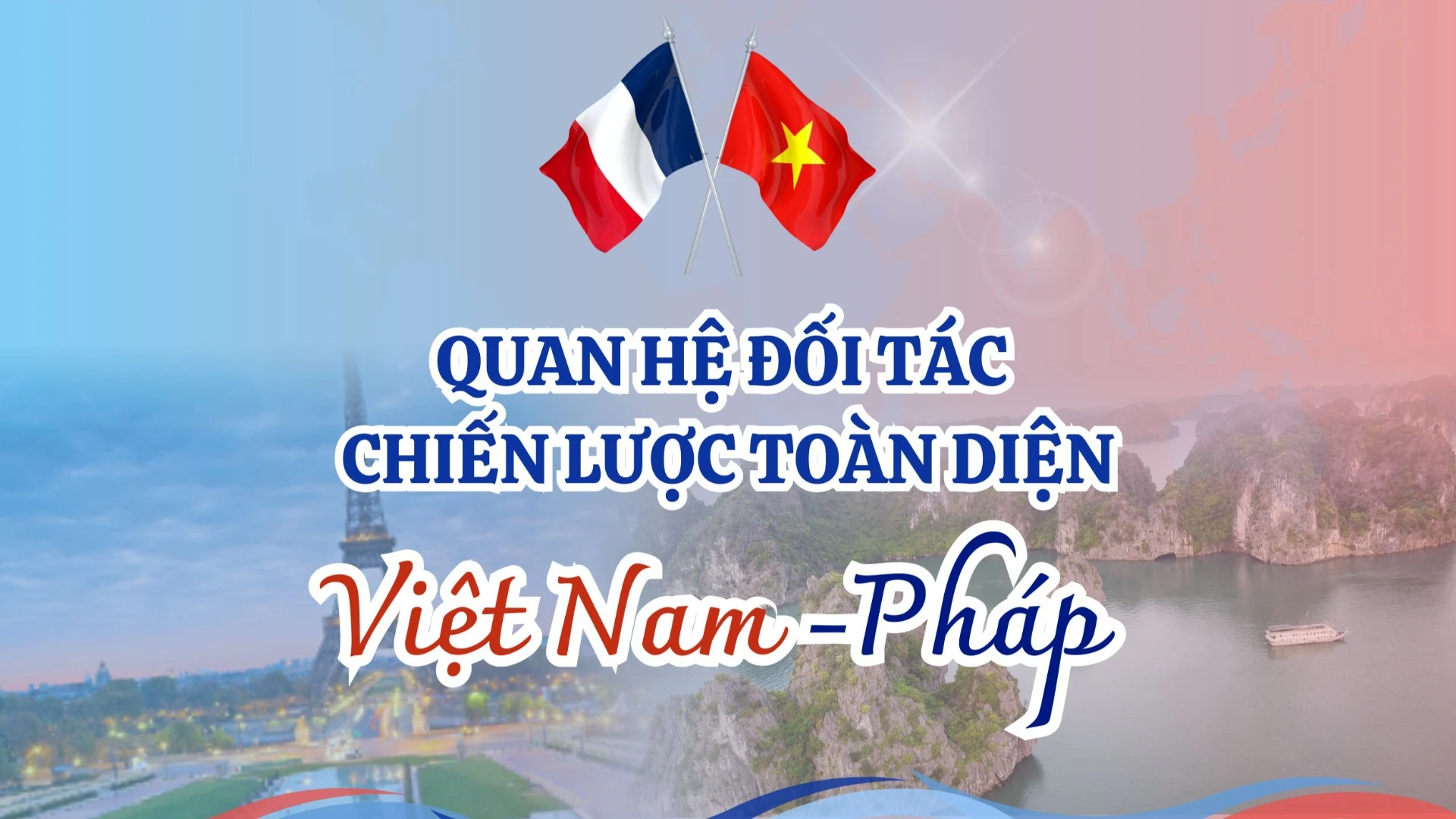 QUAN HỆ ĐỐI TÁC
CHIẾN LƯỢC TOÀN DIỆN
Việt Nam - Pháp