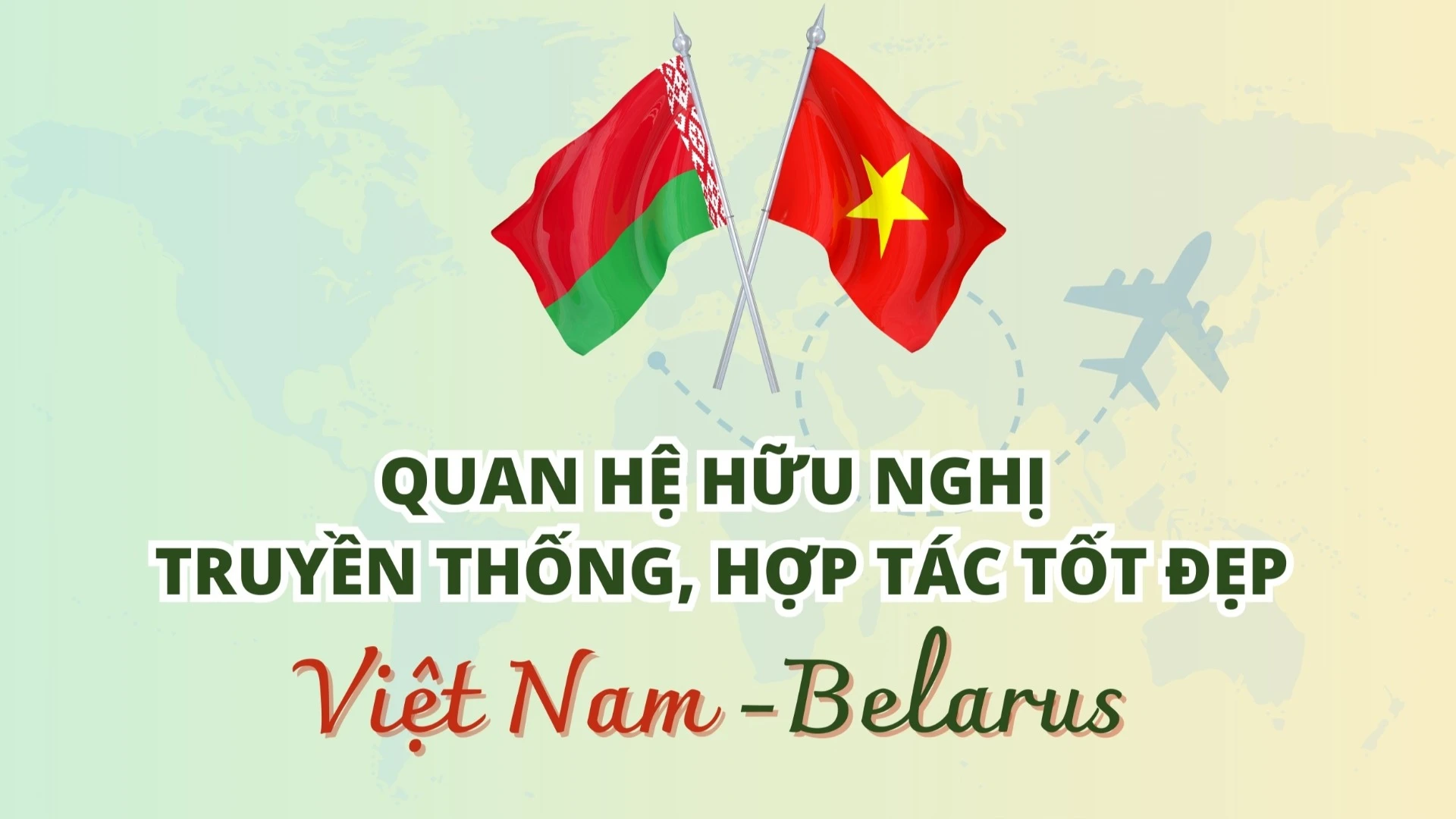 QUAN HỆ HỮU NGHỊ
TRUYỀN THỐNG, HỢP TÁC TỐT ĐẸP
Việt Nam - Belarus