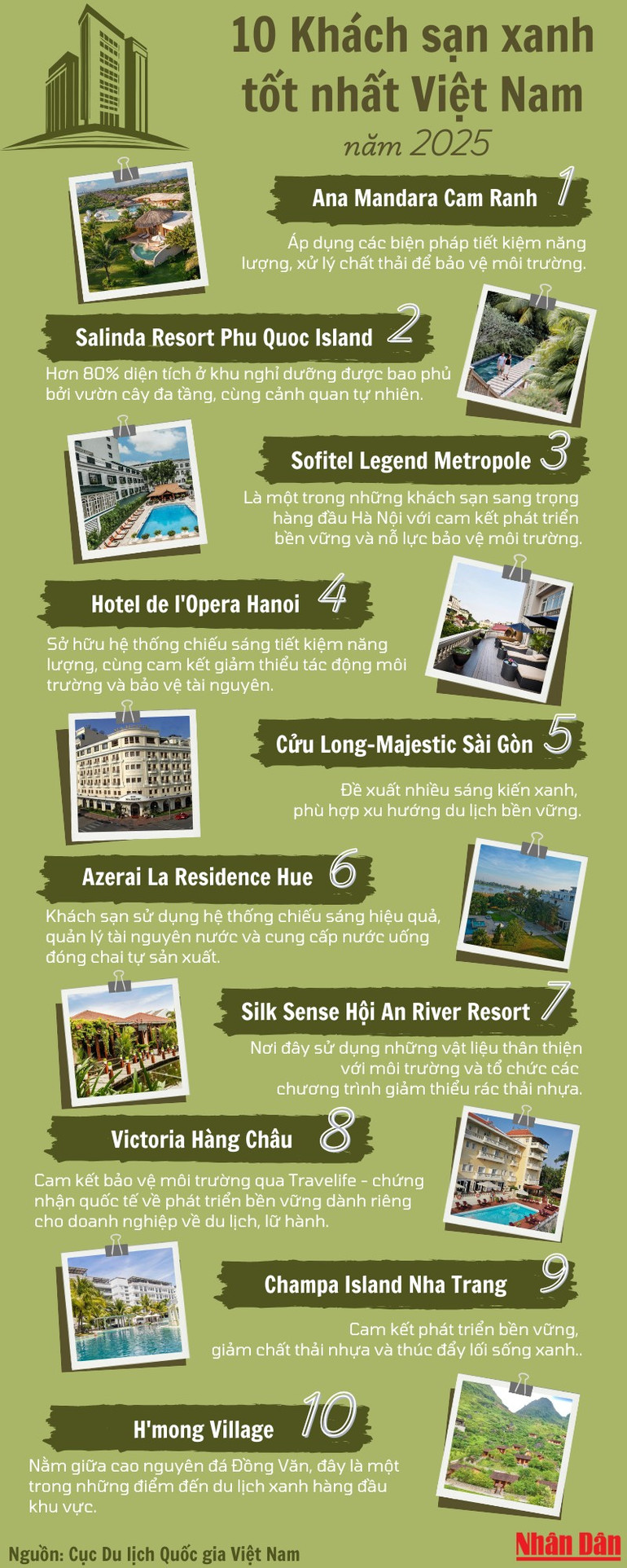 10 Khách sạn xanh tốt nhất Việt Nam

năm 2025

Ana Mandara Cam Ranh 1

Áp dụng các biện pháp tiết kiệm năng lượng, xử lý chất thải để bảo vệ môi trường.

Salinda Resort Phu Quoc Island 2

Hơn 80% diện tích ở khu nghỉ dưỡng được bao phủ bởi vườn cây đa tầng, cùng cảnh quan tự nhiên.

Sofitel Legend Metropole 3

Là một trong những khách sạn sang trọng hàng đầu Hà Nội với cam kết phát triển bền vững và nỗ lực bảo vệ môi trường.

Hotel de l'Opera Hanoi 4

Sở hữu hệ thống chiếu sáng tiết kiệm năng lượng, cùng cam kết giảm thiểu tác động môi trường và bảo vệ tài nguyên.

Cửu Long-Majestic Sài Gòn 5

Đề xuất nhiều sáng kiến xanh, phù hợp xu hướng du lịch bền vững.

Azerai La Residence Hue 6

Khách sạn sử dụng hệ thống chiếu sáng hiệu quả, quản lý tài nguyên nước và cung cấp nước uống đóng chai tự sản xuất.

Silk Sense Hội An River Resort 7

Nơi đây sử dụng những vật liệu thân thiện với môi trường và tổ chức các chương trình giảm thiểu rác thải nhựa.

Victoria Hàng Châu 8

Cam kết bảo vệ môi trường qua Travelife - chứng nhận quốc tế về phát triển bền vững dành riêng cho doanh nghiệp về du lịch, lữ hành.

Champa Island Nha Trang 9

Cam kết phát triển bền vững, giảm chất thải nhựa và thúc đẩy lối sống xanh..

H'mong Village 10

Nằm giữa cao nguyên đá Đồng Văn, đây là một trong những điểm đến du lịch xanh hàng đầu khu vực.

Nguồn: Cục Du lịch Quốc gia Việt Nam

Nhân Dân