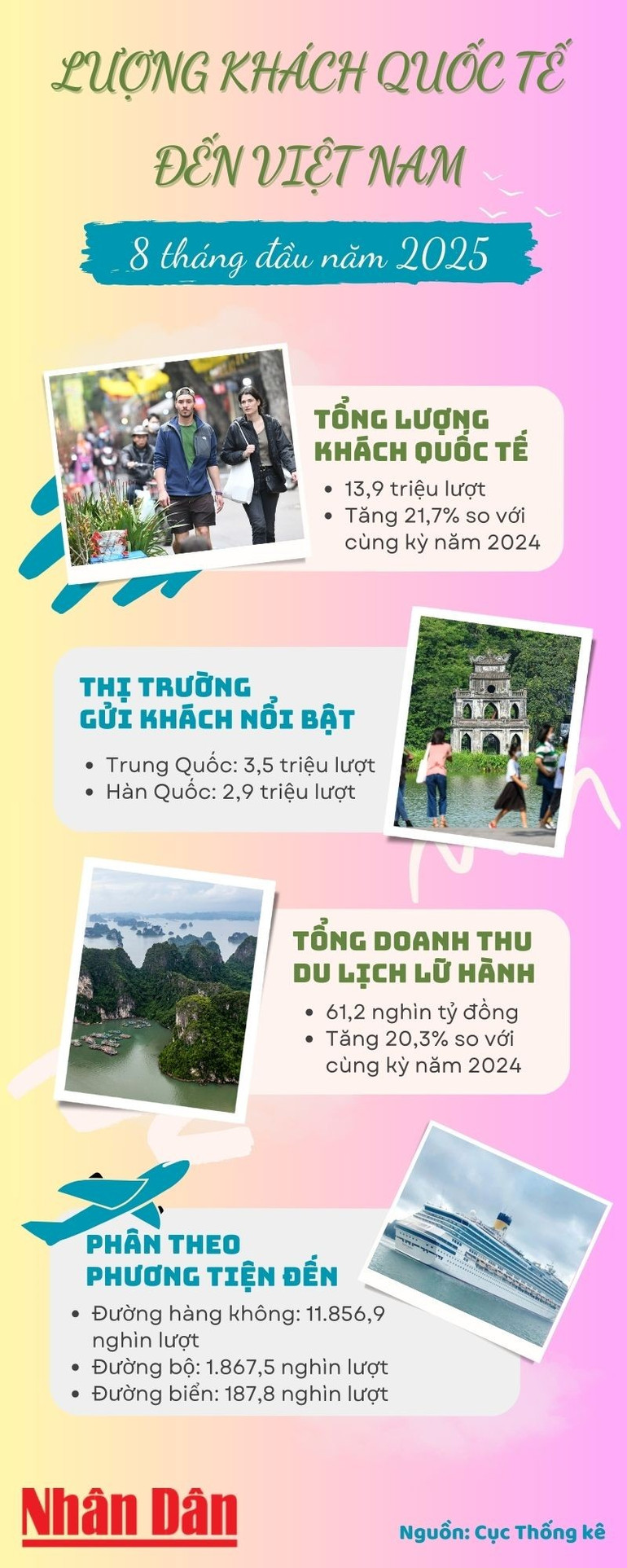 LƯỢNG KHÁCH QUỐC TẾ ĐẾN VIỆT NAM

8 tháng đầu năm 2025

TỔNG LƯỢNG KHÁCH QUỐC TẾ

• 13,9 triệu lượt
• Tăng 21,7% so với cùng kỳ năm 2024

THỊ TRƯỜNG GỬI KHÁCH NỔI BẬT

• Trung Quốc: 3,5 triệu lượt
• Hàn Quốc: 2,9 triệu lượt

TỔNG DOANH THU DU LỊCH LỮ HÀNH

• 61,2 nghìn tỷ đồng
• Tăng 20,3% so với cùng kỳ năm 2024

PHÂN THEO PHƯƠNG TIỆN ĐẾN

• Đường hàng không: 11.856,9 nghìn lượt
• Đường bộ: 1.867,5 nghìn lượt
• Đường biển: 187,8 nghìn lượt

Nhân Dân

Nguồn: Cục Thống kê