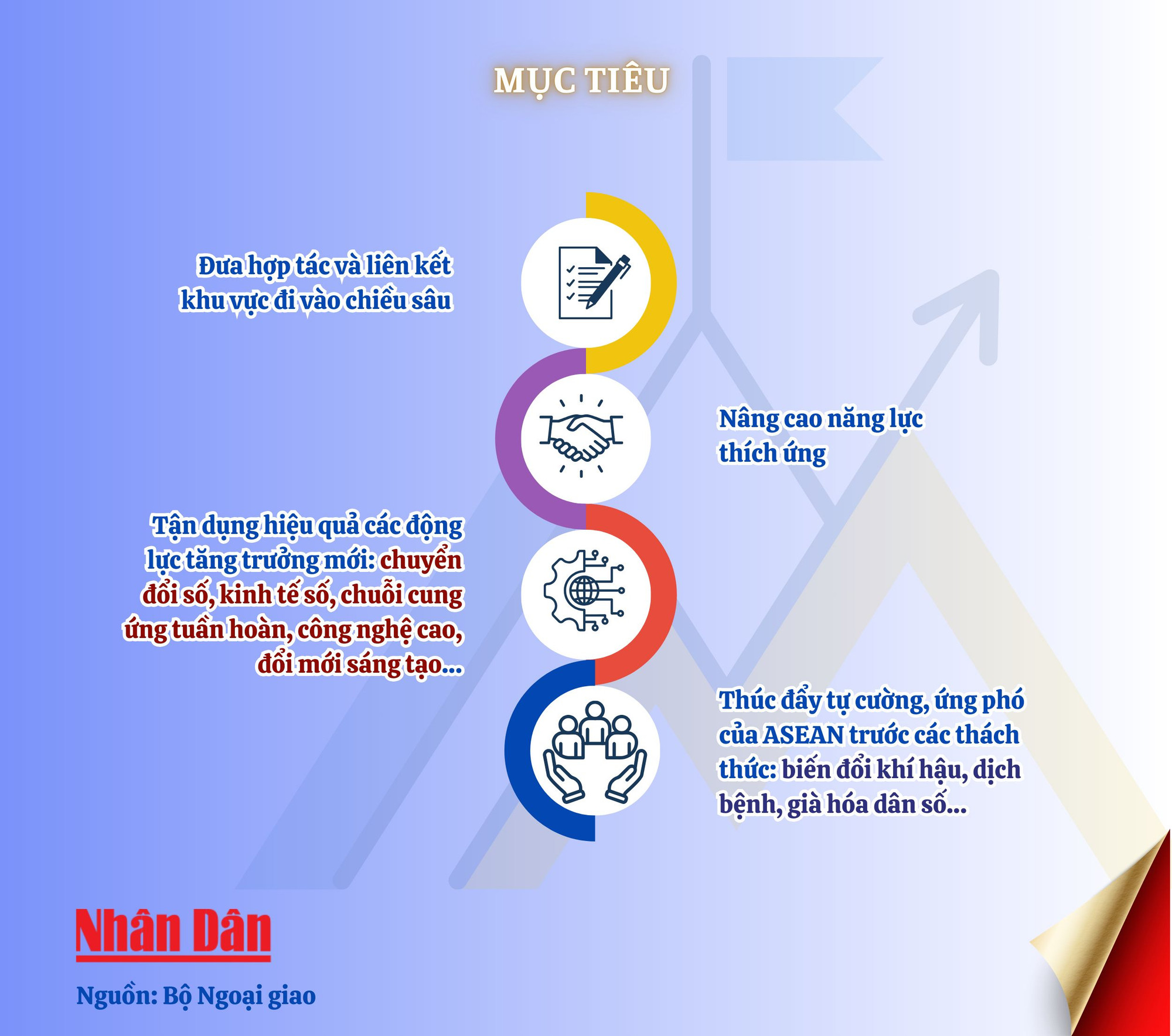 MỤC TIÊU

Đưa hợp tác và liên kết khu vực đi vào chiều sâu

Nâng cao năng lực thích ứng

Tận dụng hiệu quả các động lực tăng trưởng mới: chuyển đổi số, kinh tế số, chuỗi cung ứng tuần hoàn, công nghệ cao, đổi mới sáng tạo...

Thúc đẩy tự cường, ứng phó của ASEAN trước các thách thức: biến đổi khí hậu, dịch bệnh, già hóa dân số...

Nhân Dân

Nguồn: Bộ Ngoại giao