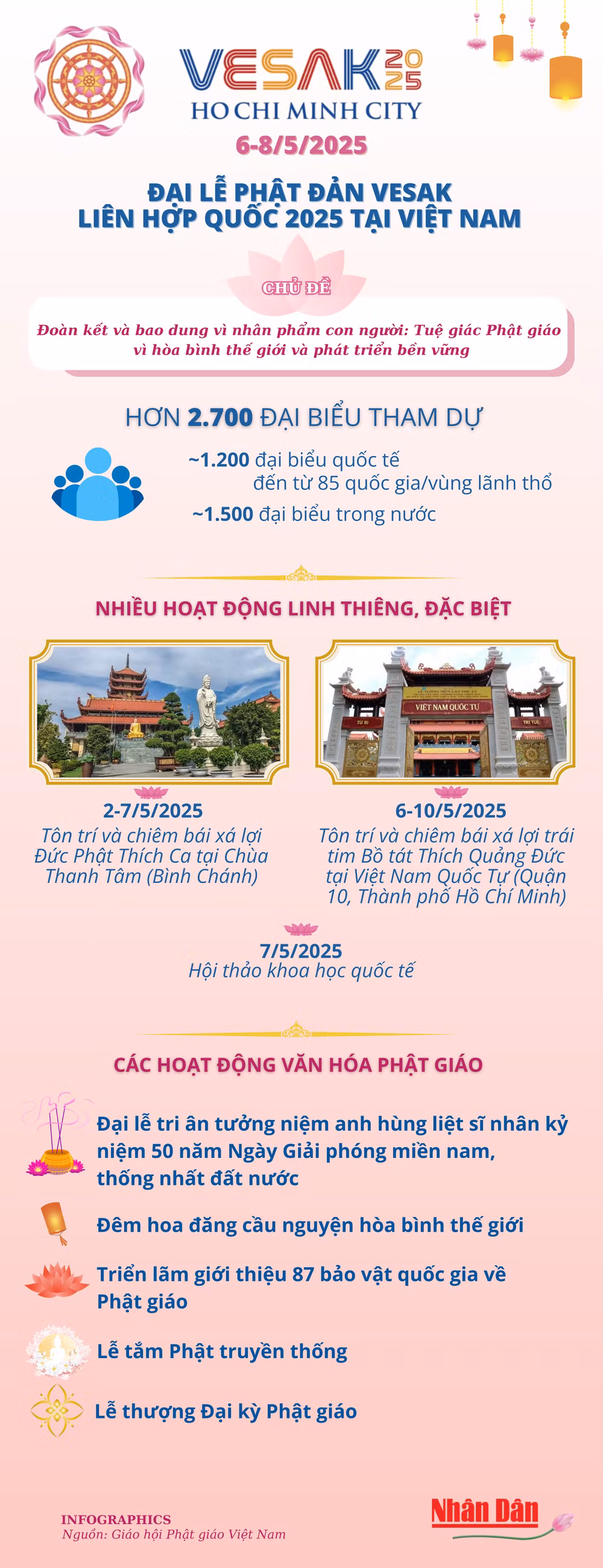 VESAK 2025
HO CHI MINH CITY
6-8/5/2025

ĐẠI LỄ PHẬT ĐẢN VESAK LIÊN HỢP QUỐC 2025 TẠI VIỆT NAM

CHỦ ĐỀ

Đoàn kết và bao dung vì nhân phẩm con người: Tuệ giác Phật giáo vì hòa bình thế giới và phát triển bền vững

HƠN 2.700 ĐẠI BIỂU THAM DỰ

~1.200 đại biểu quốc tế đến từ 85 quốc gia/vùng lãnh thổ

~1.500 đại biểu trong nước

NHIỀU HOẠT ĐỘNG LINH THIÊNG, ĐẶC BIỆT

VIỆT NAM QUỐC TỰ

2-7/5/2025
Tôn trí và chiêm bái xá lợi Đức Phật Thích Ca tại Chùa Thanh Tâm (Bình Chánh)

6-10/5/2025
Tôn trí và chiêm bái xá lợi trái tim Bồ tát Thích Quảng Đức tại Việt Nam Quốc Tự (Quận 10, Thành phố Hồ Chí Minh)

7/5/2025
Hội thảo khoa học quốc tế

CÁC HOẠT ĐỘNG VĂN HÓA PHẬT GIÁO

Đại lễ tri ân tưởng niệm anh hùng liệt sĩ nhân kỷ niệm 50 năm Ngày Giải phóng miền nam, thống nhất đất nước

Đêm hoa đăng cầu nguyện hòa bình thế giới

Triển lãm giới thiệu 87 bảo vật quốc gia về Phật giáo

Lễ tắm Phật truyền thống

Lễ thượng Đại kỳ Phật giáo

INFOGRAPHICS
Nguồn: Giáo hội Phật giáo Việt Nam

Nhân Dân