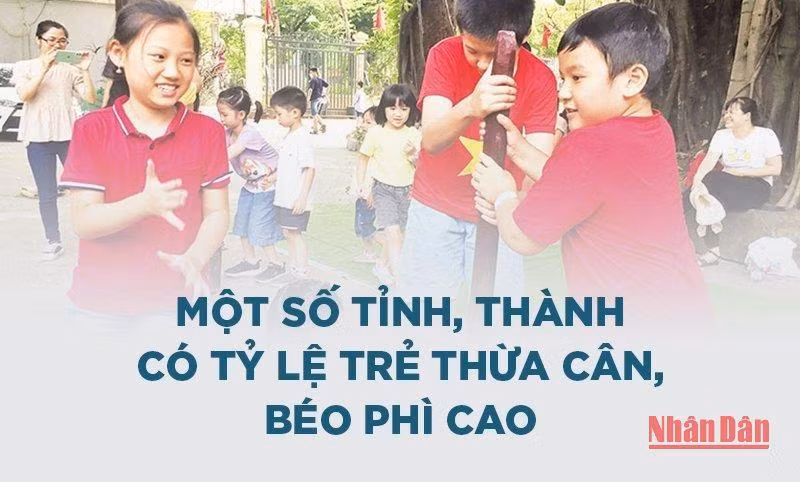 MỘT SỐ TỈNH, THÀNH CÓ TỶ LỆ TRẺ THỪA CÂN, BÉO PHÌ CAO

Nhân Dân