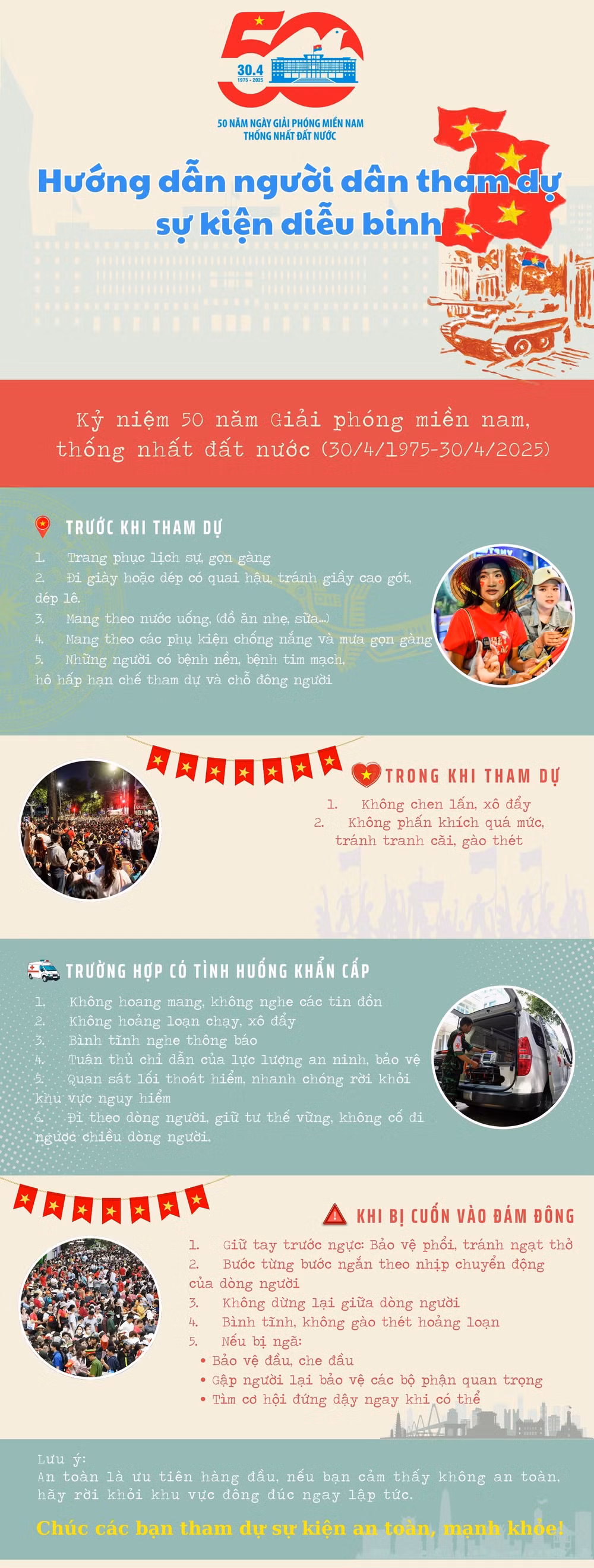 50

30.4
1975 - 2025

50 NĂM NGÀY GIẢI PHÓNG MIỀN NAM
THỐNG NHẤT ĐẤT NƯỚC

Hướng dẫn người dân tham dự sự kiện diễu binh

Kỷ niệm 50 năm Giải phóng miền nam, thống nhất đất nước (30/4/1975-30/4/2025)

TRƯỚC KHI THAM DỰ

1. Trang phục lịch sự, gọn gàng
2. Đi giày hoặc dép có quai hậu, tránh giầy cao gót, dép lê.
3. Mang theo nước uống, (đồ ăn nhẹ, sữa...)
4. Mang theo các phụ kiện chống nắng và mưa gọn gàng
5. Những người có bệnh nền, bệnh tim mạch, hô hấp hạn chế tham dự và chỗ đông người

TRONG KHI THAM DỰ

1. Không chen lấn, xô đẩy
2. Không phấn khích quá mức, tránh tranh cãi, gào thét

TRƯỜNG HỢP CÓ TÌNH HUỐNG KHẨN CẤP

1. Không hoang mang, không nghe các tin đồn
2. Không hoảng loạn chạy, xô đẩy
3. Bình tĩnh nghe thông báo
4. Tuân thủ chỉ dẫn của lực lượng an ninh, bảo vệ
5. Quan sát lối thoát hiểm, nhanh chóng rời khỏi khu vực nguy hiểm
6. Đi theo dòng người, giữ tư thế vững, không cố đi ngược chiều dòng người.

KHI BỊ CUỐN VÀO ĐÁM ĐÔNG

1. Giữ tay trước ngực: Bảo vệ phổi, tránh ngạt thở
2. Bước từng bước ngắn theo nhịp chuyển động của dòng người
3. Không dừng lại giữa dòng người
4. Bình tĩnh, không gào thét hoảng loạn
5. Nếu bị ngã:
• Bảo vệ đầu, che đầu
• Gập người lại bảo vệ các bộ phận quan trọng
• Tìm cơ hội đứng dậy ngay khi có thể

Lưu ý:
An toàn là ưu tiên hàng đầu, nếu bạn cảm thấy không an toàn, hãy rời khỏi khu vực đông đúc ngay lập tức.

Chúc các bạn tham dự sự kiện an toàn, mạnh khỏe!