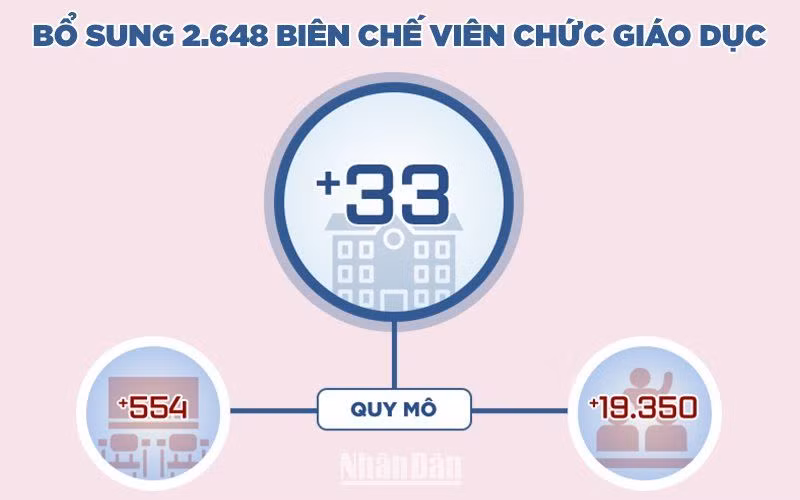 BỔ SUNG 2.648 BIÊN CHẾ VIÊN CHỨC GIÁO DỤC

+33

+554

QUY MÔ

+19.350

NhânDân