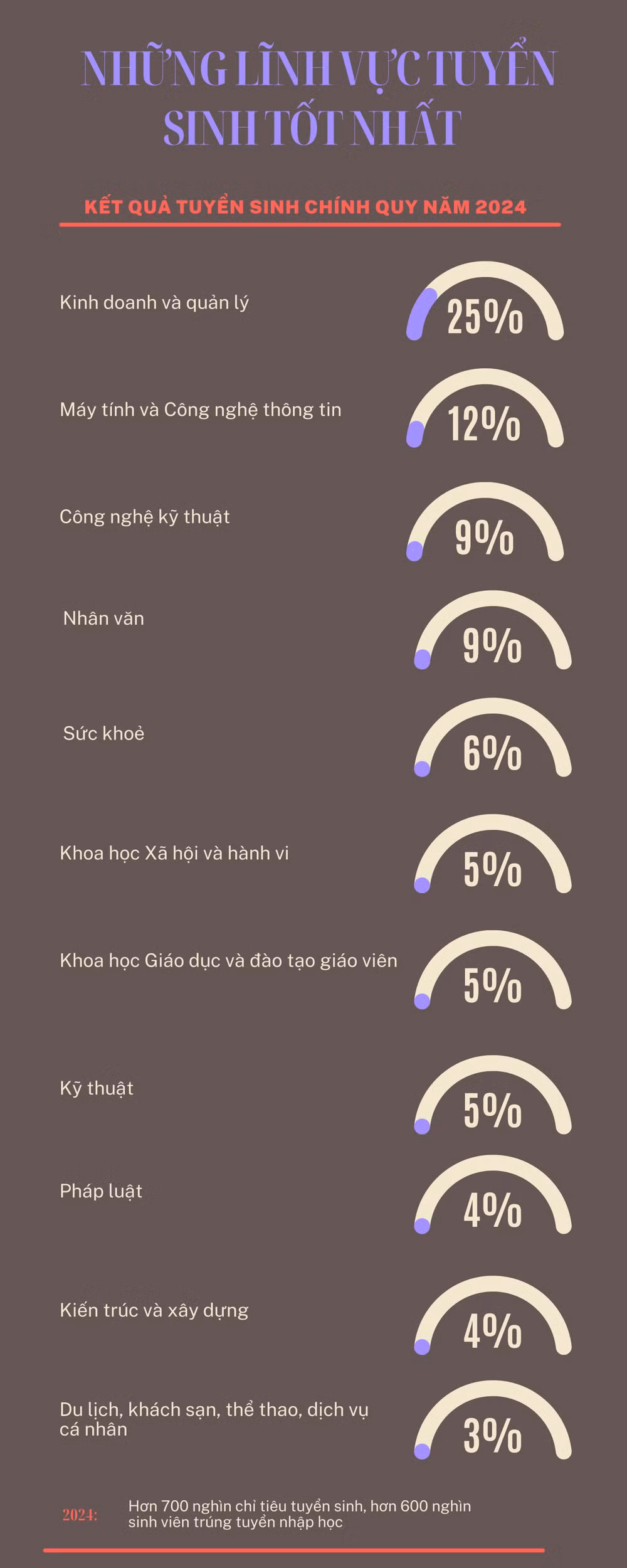 NHỮNG LĨNH VỰC TUYỂN SINH TỐT NHẤT

KẾT QUẢ TUYỂN SINH CHÍNH QUY NĂM 2024

Kinh doanh và quản lý
25%

Máy tính và Công nghệ thông tin
12%

Công nghệ kỹ thuật
9%

Nhân văn
9%

Sức khoẻ
6%

Khoa học Xã hội và hành vi
5%

Khoa học Giáo dục và đào tạo giáo viên
5%

Kỹ thuật
5%

Pháp luật
4%

Kiến trúc và xây dựng
4%

Du lịch, khách sạn, thể thao, dịch vụ cá nhân
3%

2024: Hơn 700 nghìn chỉ tiêu tuyển sinh, hơn 600 nghìn sinh viên trúng tuyển nhập học