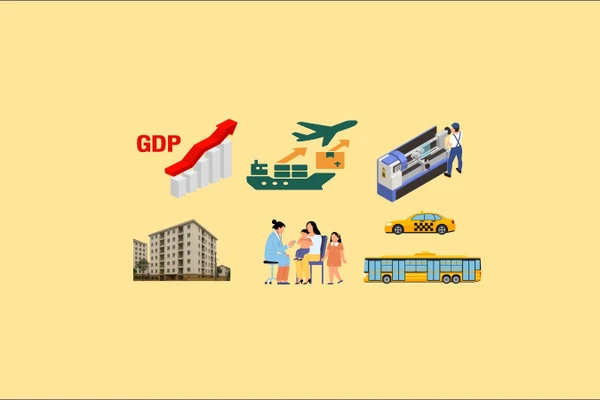 GDP