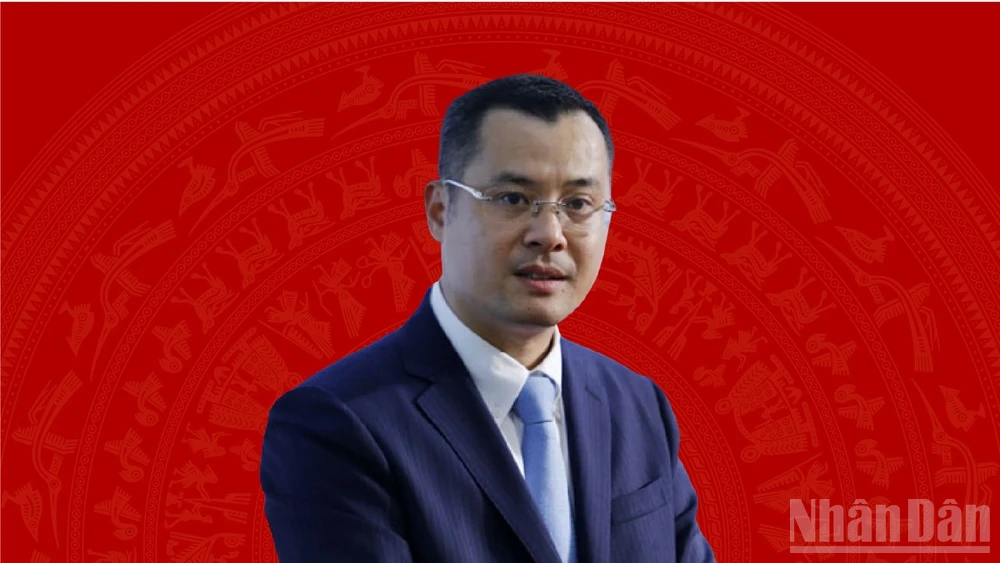 Nhân Dân