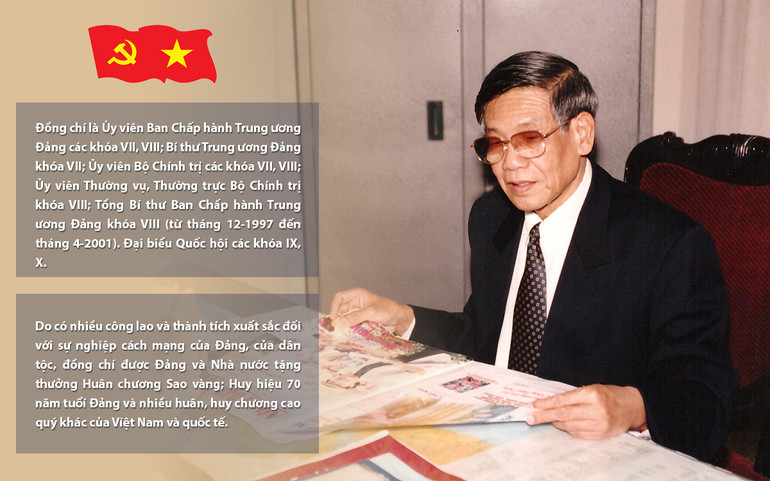 Đồng chí là Ủy viên Ban Chấp hành Trung ương Đảng các khóa VII, VIII; Bí thư Trung ương Đảng khóa VII; Ủy viên Bộ Chính trị các khóa VII, VIII; Ủy viên Thường vụ, Thường trực Bộ Chính trị khóa VIII; Tổng Bí thư Ban Chấp hành Trung ương Đảng khóa VIII (từ tháng 12-1997 đến tháng 4-2001). Đại biểu Quốc hội các khóa IX, X.

Do có nhiều công lao và thành tích xuất sắc đối với sự nghiệp cách mạng của Đảng, của dân tộc, đồng chí được Đảng và Nhà nước tặng thưởng Huân chương Sao vàng; Huy hiệu 70 năm tuổi Đảng và nhiều huân, huy chương cao quý khác của Việt Nam và quốc tế.