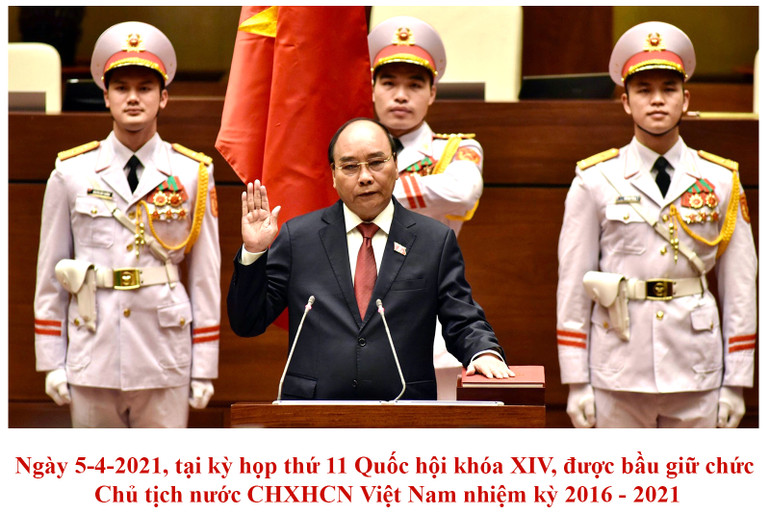 Ngày 5-4-2021, tại kỳ họp thứ 11 Quốc hội khóa XIV, được bầu giữ chức Chủ tịch nước CHXHCN Việt Nam nhiệm kỳ 2016 - 2021