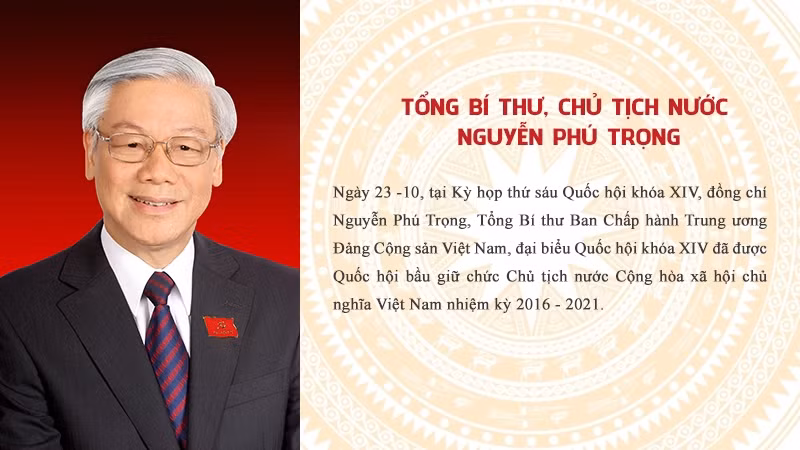 TỔNG BÍ THƯ, CHỦ TỊCH NƯỚC
NGUYỄN PHÚ TRỌNG

Ngày 23 -10, tại Kỳ họp thứ sáu Quốc hội khóa XIV, đồng chí Nguyễn Phú Trọng, Tổng Bí thư Ban Chấp hành Trung ương Đảng Cộng sản Việt Nam, đại biểu Quốc hội khóa XIV đã được Quốc hội bầu giữ chức Chủ tịch nước Cộng hòa xã hội chủ nghĩa Việt Nam nhiệm kỳ 2016 - 2021.