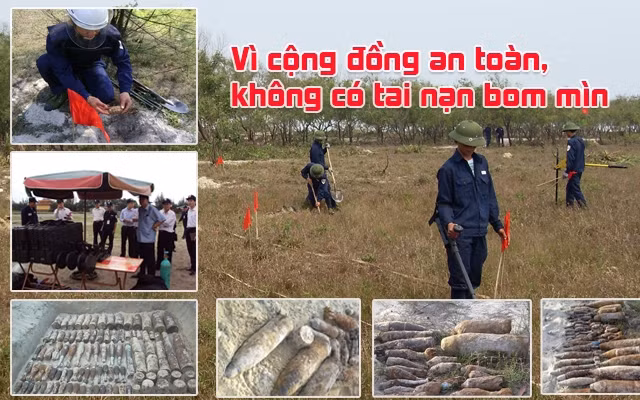 Vì cộng đồng an toàn, không có tai nạn bom mìn