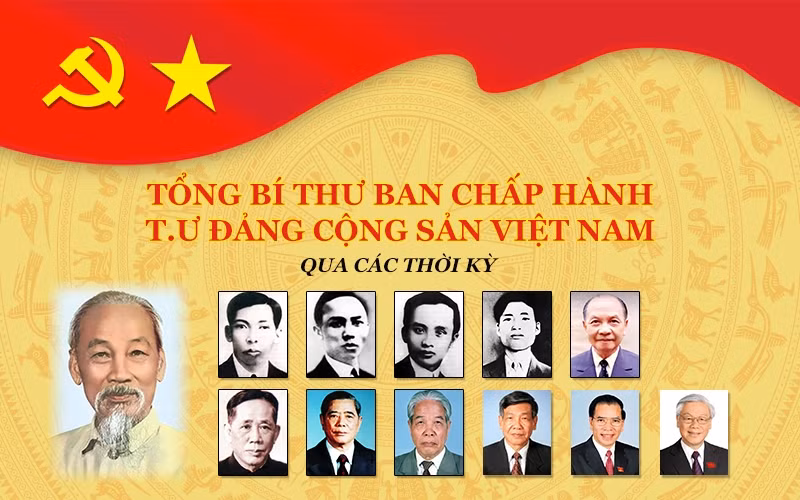 TỔNG BÍ THƯ BAN CHẤP HÀNH
T.Ư ĐẢNG CỘNG SẢN VIỆT NAM
QUA CÁC THỜI KỲ