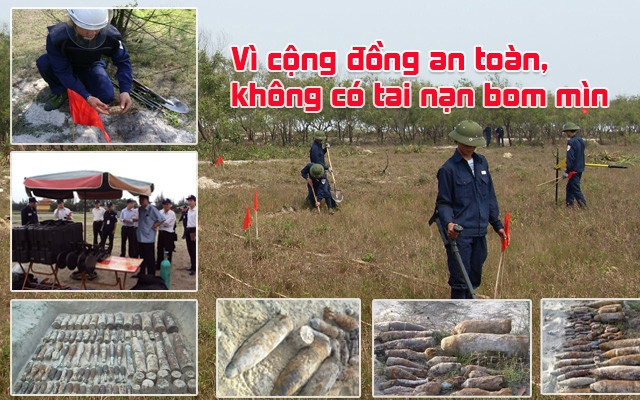 Vì cộng đồng an toàn, không có tai nạn bom mìn