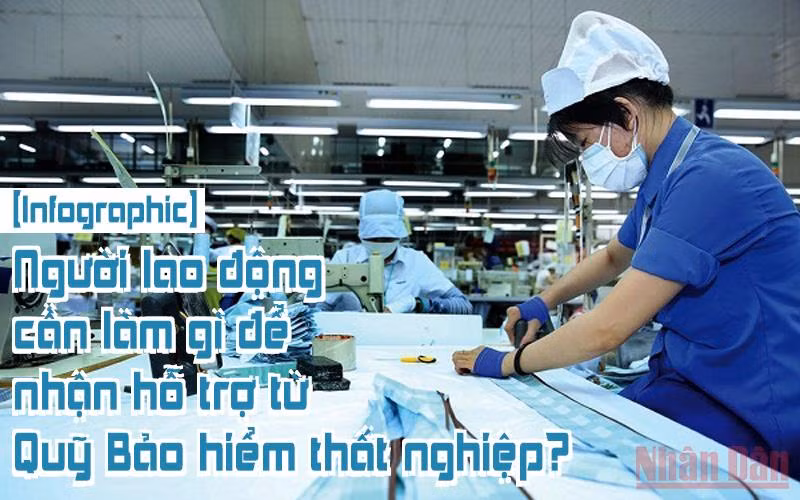 [Infographic]

Người lao động cần làm gì để nhận hỗ trợ từ Quỹ Bảo hiểm thất nghiệp?

Nhân Dân