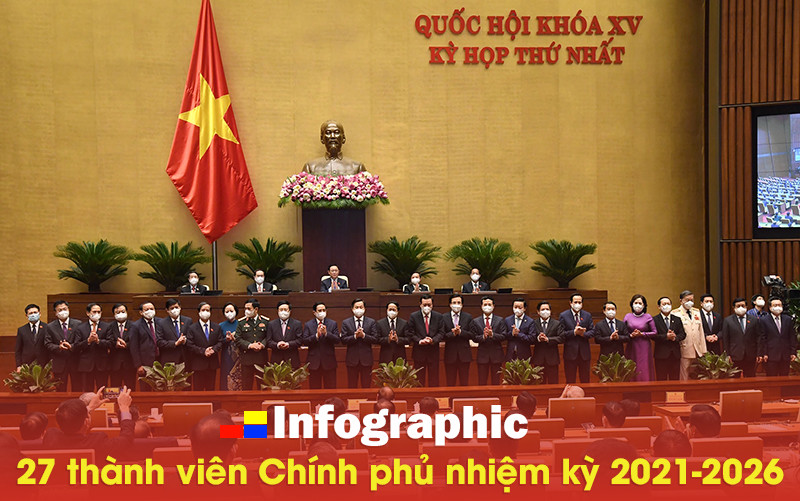 QUỐC HỘI KHÓA XV
KỲ HỌP THỨ NHẤT

Infographic

27 thành viên Chính phủ nhiệm kỳ 2021-2026