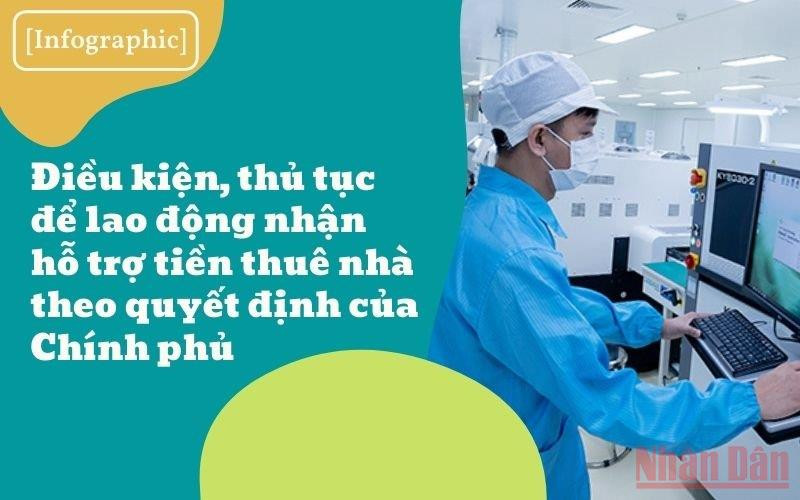 [Infographic]

Điều kiện, thủ tục để lao động nhận hỗ trợ tiền thuê nhà theo quyết định của Chính phủ

KY8030-2

Nhân Dân