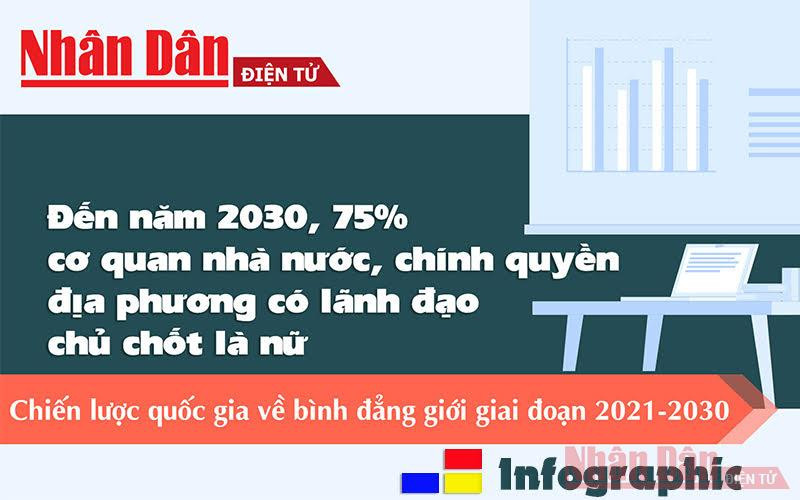 Nhân Dân ĐIỆN TỬ

Đến năm 2030, 75% cơ quan nhà nước, chính quyền địa phương có lãnh đạo chủ chốt là nữ

Chiến lược quốc gia về bình đẳng giới giai đoạn 2021-2030

Infographic

Nhân Dân ĐIỆN TỬ