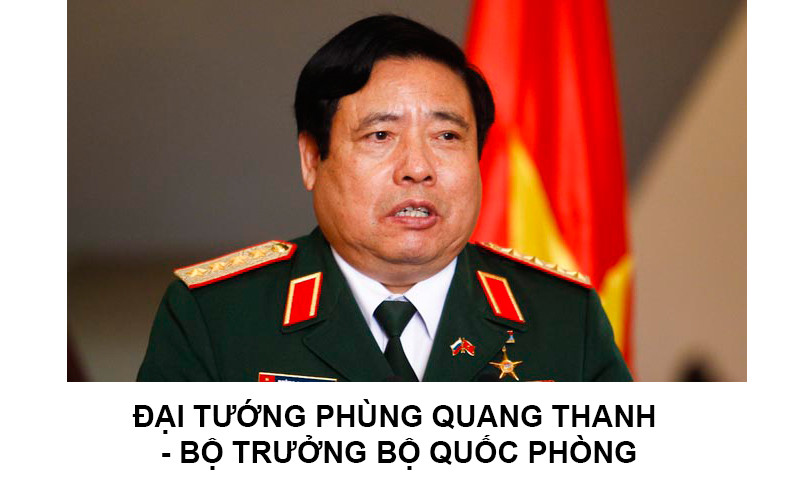 ĐẠI TƯỚNG PHÙNG QUANG THANH
- BỘ TRƯỞNG BỘ QUỐC PHÒNG