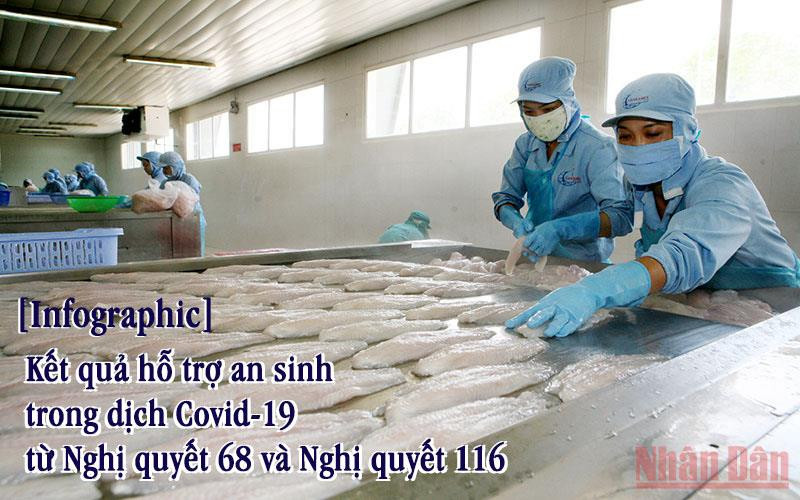 [Infographic]

Kết quả hỗ trợ an sinh trong dịch Covid-19 từ Nghị quyết 68 và Nghị quyết 116

Nhân Dân