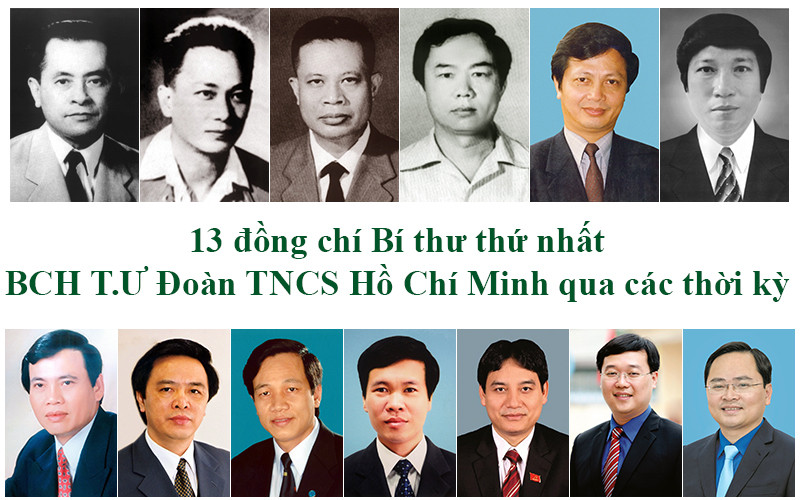 13 đồng chí Bí thư thứ nhất
BCH T.Ư Đoàn TNCS Hồ Chí Minh qua các thời kỳ