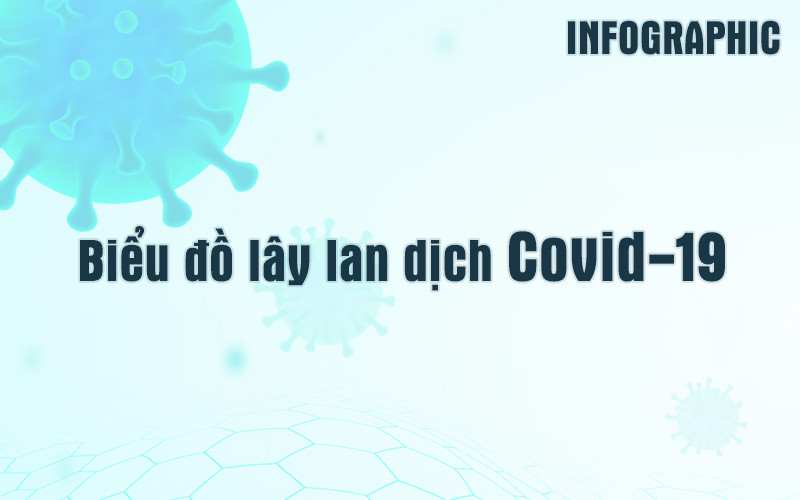 INFOGRAPHIC

Biểu đồ lây lan dịch Covid-19