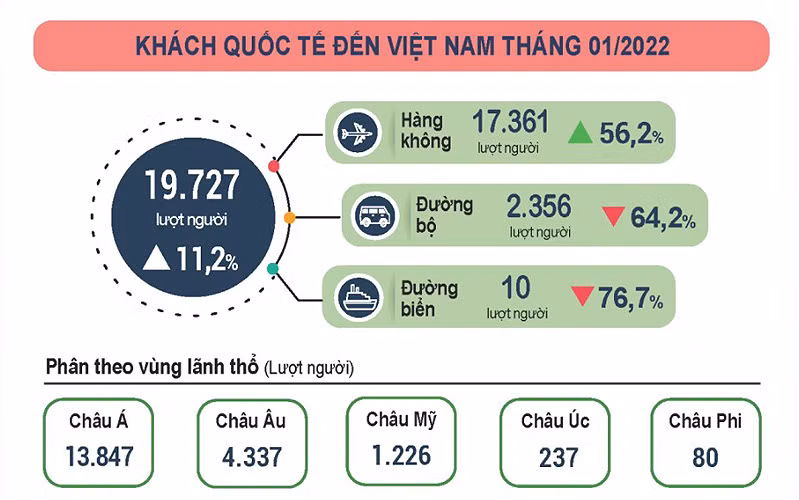 KHÁCH QUỐC TẾ ĐẾN VIỆT NAM THÁNG 01/2022

19.727
lượt người
▲ 11,2%

Hàng không
17.361
lượt người
▲ 56,2%

Đường bộ
2.356
lượt người
▼ 64,2%

Đường biển
10
lượt người
▼ 76,7%

Phân theo vùng lãnh thổ (Lượt người)

Châu Á
13.847

Châu Âu
4.337

Châu Mỹ
1.226

Châu Úc
237

Châu Phi
80