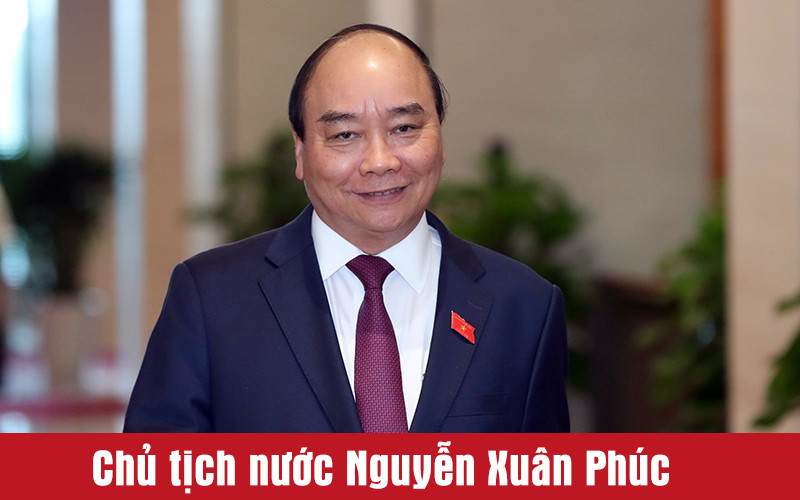 Chủ tịch nước Nguyễn Xuân Phúc