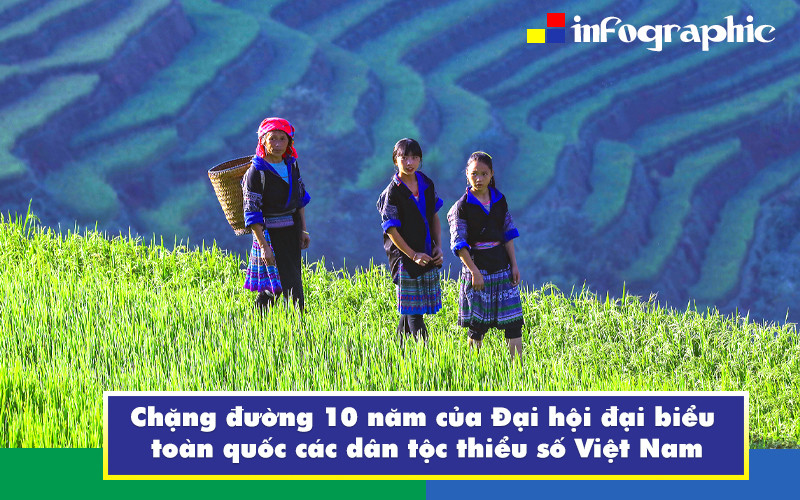 infographic

Chặng đường 10 năm của Đại hội đại biểu toàn quốc các dân tộc thiểu số Việt Nam