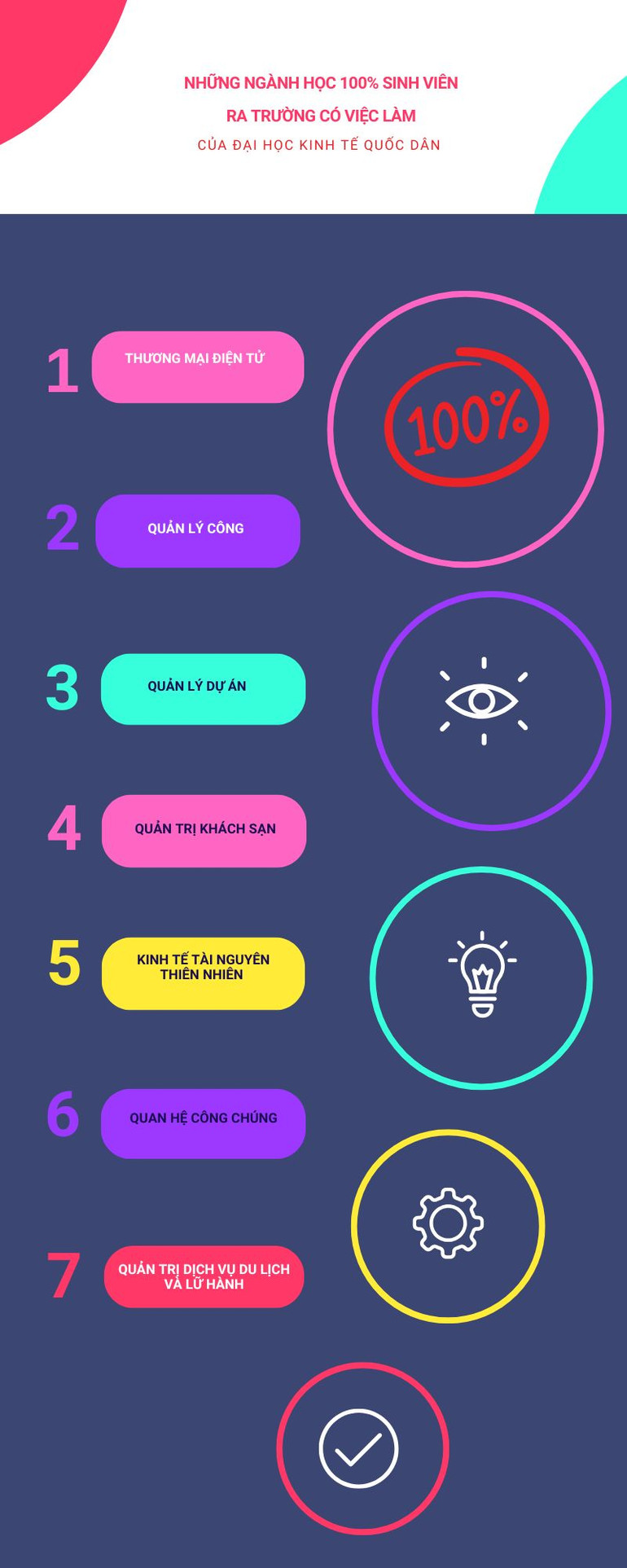 NHỮNG NGÀNH HỌC 100% SINH VIÊN RA TRƯỜNG CÓ VIỆC LÀM

CỦA ĐẠI HỌC KINH TẾ QUỐC DÂN

1 THƯƠNG MẠI ĐIỆN TỬ

100%

2 QUẢN LÝ CÔNG

3 QUẢN LÝ DỰ ÁN

4 QUẢN TRỊ KHÁCH SẠN

5 KINH TẾ TÀI NGUYÊN THIÊN NHIÊN

6 QUAN HỆ CÔNG CHÚNG

7 QUẢN TRỊ DỊCH VỤ DU LỊCH VÀ LỮ HÀNH