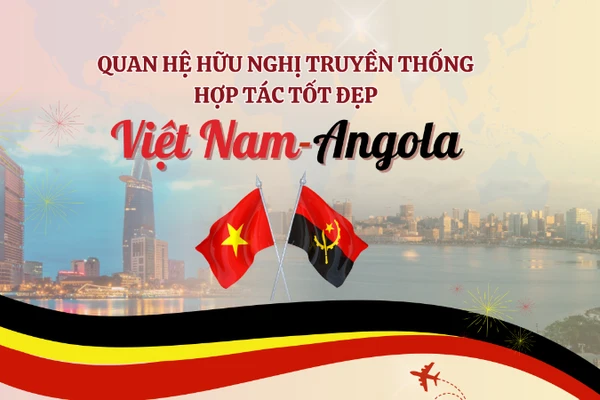 QUAN HỆ HỮU NGHỊ TRUYỀN THỐNG
HỢP TÁC TỐT ĐẸP

Việt Nam-Angola