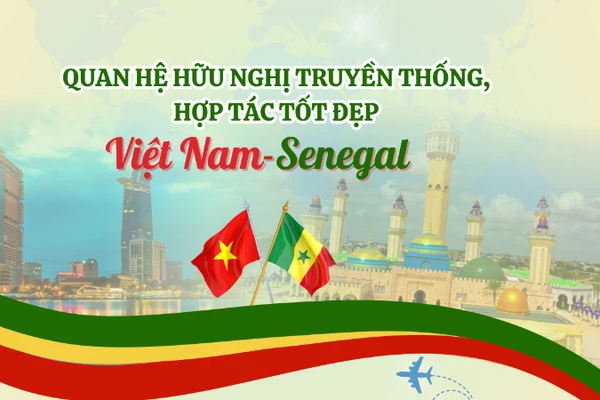 QUAN HỆ HỮU NGHỊ TRUYỀN THỐNG, HỢP TÁC TỐT ĐẸP

Việt Nam-Senegal