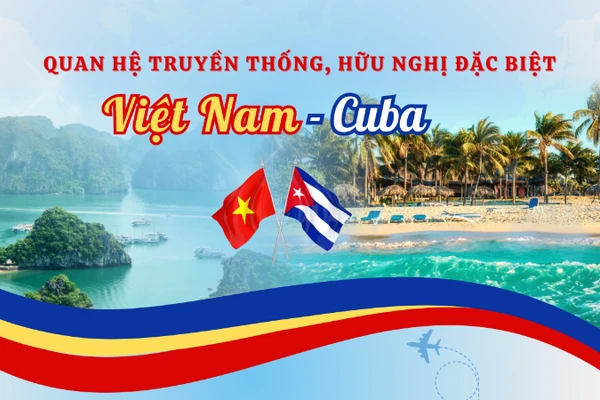 QUAN HỆ TRUYỀN THỐNG, HỮU NGHỊ ĐẶC BIỆT

Việt Nam - Cuba