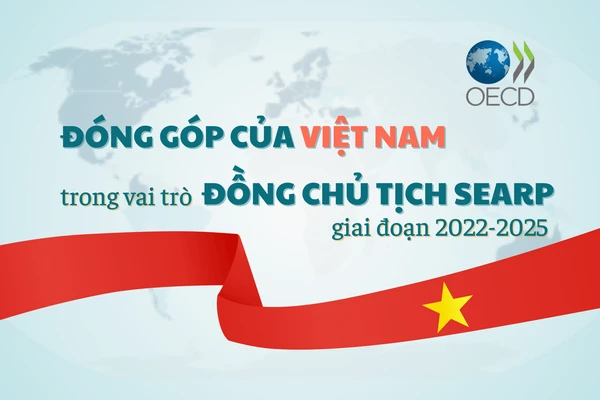 OECD

ĐÓNG GÓP CỦA VIỆT NAM

trong vai trò ĐỒNG CHỦ TỊCH SEARP

giai đoạn 2022-2025