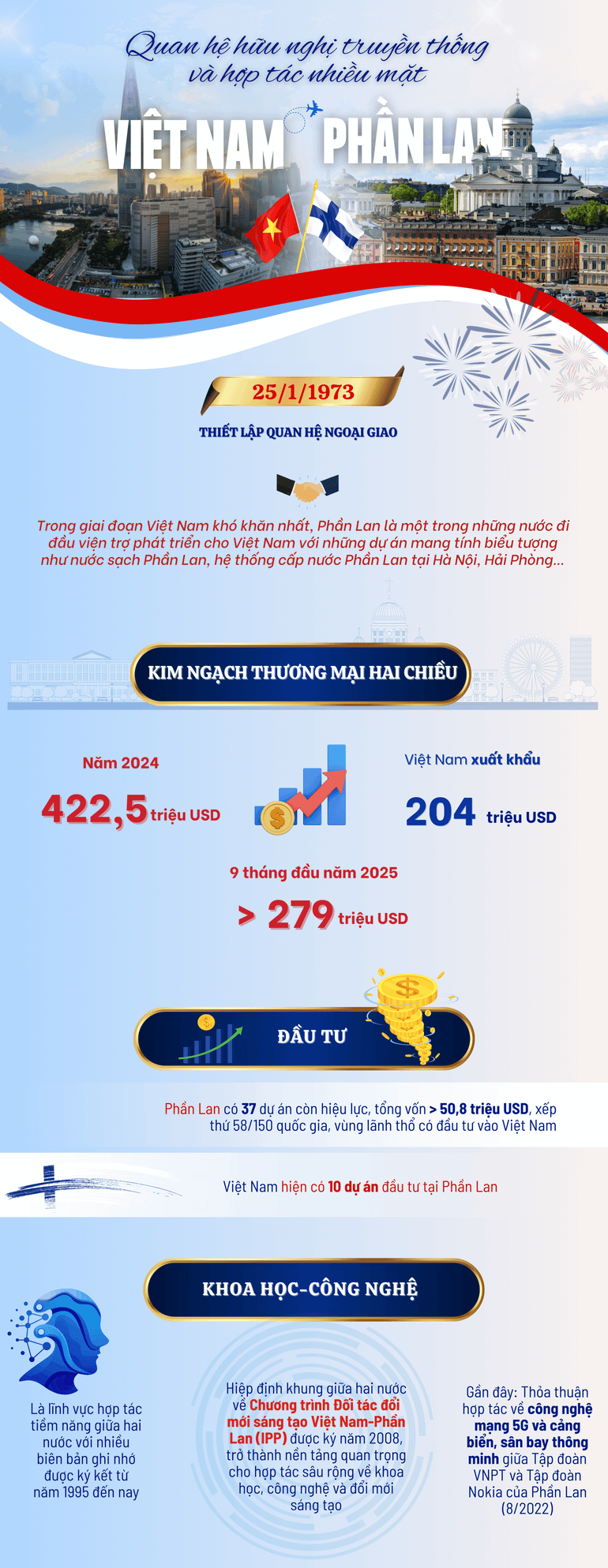 Quan hệ hữu nghị truyền thống và hợp tác nhiều mặt

VIỆT NAM PHẦN LAN

25/1/1973

THIẾT LẬP QUAN HỆ NGOẠI GIAO

Trong giai đoạn Việt Nam khó khăn nhất, Phần Lan là một trong những nước đi đầu viện trợ phát triển cho Việt Nam với những dự án mang tính biểu tượng như nước sạch Phần Lan, hệ thống cấp nước Phần Lan tại Hà Nội, Hải Phòng...

KIM NGẠCH THƯƠNG MẠI HAI CHIỀU

Năm 2024

422,5 triệu USD

Việt Nam xuất khẩu

204 triệu USD

9 tháng đầu năm 2025

> 279 triệu USD

ĐẦU TƯ

Phần Lan có 37 dự án còn hiệu lực, tổng vốn > 50,8 triệu USD, xếp thứ 58/150 quốc gia, vùng lãnh thổ có đầu tư vào Việt Nam

Việt Nam hiện có 10 dự án đầu tư tại Phần Lan

KHOA HỌC-CÔNG NGHỆ

Là lĩnh vực hợp tác tiềm năng giữa hai nước với nhiều biên bản ghi nhớ được ký kết từ năm 1995 đến nay

Hiệp định khung giữa hai nước về Chương trình Đối tác đổi mới sáng tạo Việt Nam-Phần Lan (IPP) được ký năm 2008, trở thành nền tảng quan trọng cho hợp tác sâu rộng về khoa học, công nghệ và đổi mới sáng tạo

Gần đây: Thỏa thuận hợp tác về công nghệ mạng 5G và cảng biển, sân bay thông minh giữa Tập đoàn VNPT và Tập đoàn Nokia của Phần Lan (8/2022)