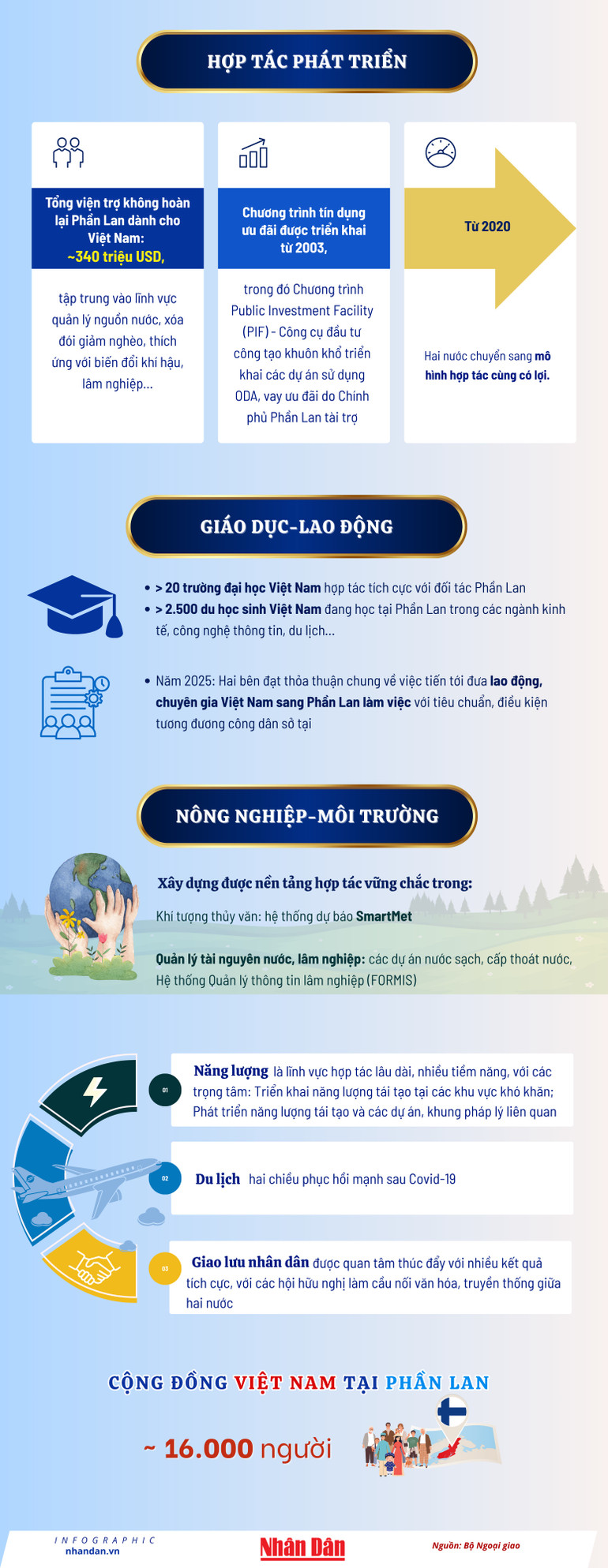 HỢP TÁC PHÁT TRIỂN

Tổng viện trợ không hoàn lại Phần Lan dành cho Việt Nam: ~340 triệu USD,

tập trung vào lĩnh vực quản lý nguồn nước, xóa đói giảm nghèo, thích ứng với biến đổi khí hậu, lâm nghiệp...

Chương trình tín dụng ưu đãi được triển khai từ 2003,

trong đó Chương trình Public Investment Facility (PIF) - Công cụ đầu tư công tạo khuôn khổ triển khai các dự án sử dụng ODA, vay ưu đãi do Chính phủ Phần Lan tài trợ

Từ 2020

Hai nước chuyển sang mô hình hợp tác cùng có lợi.

GIÁO DỤC-LAO ĐỘNG

• > 20 trường đại học Việt Nam hợp tác tích cực với đối tác Phần Lan
• > 2.500 du học sinh Việt Nam đang học tại Phần Lan trong các ngành kinh tế, công nghệ thông tin, du lịch...

• Năm 2025: Hai bên đạt thỏa thuận chung về việc tiến tới đưa lao động, chuyên gia Việt Nam sang Phần Lan làm việc với tiêu chuẩn, điều kiện tương đương công dân sở tại

NÔNG NGHIỆP-MÔI TRƯỜNG

Xây dựng được nền tảng hợp tác vững chắc trong:

Khí tượng thủy văn: hệ thống dự báo SmartMet

Quản lý tài nguyên nước, lâm nghiệp: các dự án nước sạch, cấp thoát nước, Hệ thống Quản lý thông tin lâm nghiệp (FORMIS)

01
Năng lượng là lĩnh vực hợp tác lâu dài, nhiều tiềm năng, với các trọng tâm: Triển khai năng lượng tái tạo tại các khu vực khó khăn; Phát triển năng lượng tái tạo và các dự án, khung pháp lý liên quan

02
Du lịch hai chiều phục hồi mạnh sau Covid-19

03
Giao lưu nhân dân được quan tâm thúc đẩy với nhiều kết quả tích cực, với các hội hữu nghị làm cầu nối văn hóa, truyền thống giữa hai nước

CỘNG ĐỒNG VIỆT NAM TẠI PHẦN LAN

~ 16.000 người

INFOGRAPHIC
nhandan.vn

Nhân Dân

Nguồn: Bộ Ngoại giao