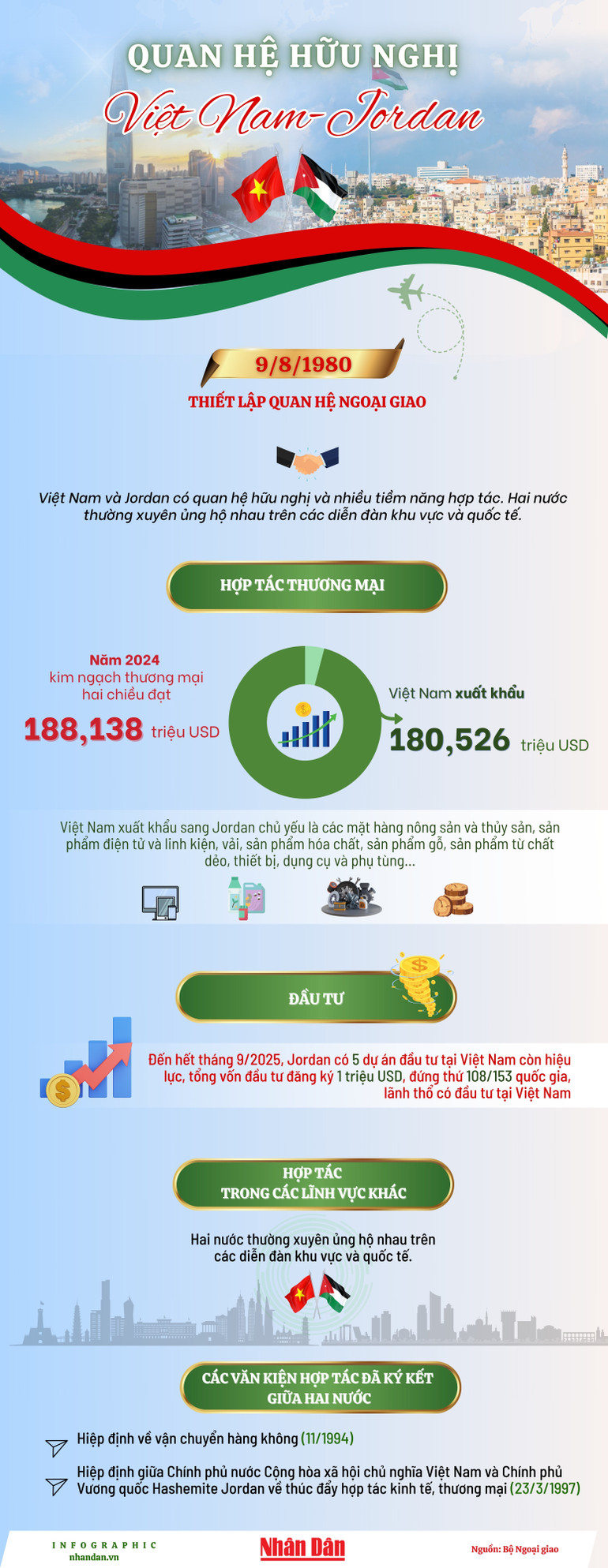 QUAN HỆ HỮU NGHỊ

Việt Nam-Jordan

9/8/1980

THIẾT LẬP QUAN HỆ NGOẠI GIAO

Việt Nam và Jordan có quan hệ hữu nghị và nhiều tiềm năng hợp tác. Hai nước thường xuyên ủng hộ nhau trên các diễn đàn khu vực và quốc tế.

HỢP TÁC THƯƠNG MẠI

Năm 2024 kim ngạch thương mại hai chiều đạt

188,138 triệu USD

Việt Nam xuất khẩu

180,526 triệu USD

Việt Nam xuất khẩu sang Jordan chủ yếu là các mặt hàng nông sản và thủy sản, sản phẩm điện tử và linh kiện, vải, sản phẩm hóa chất, sản phẩm gỗ, sản phẩm từ chất dẻo, thiết bị, dụng cụ và phụ tùng...

ĐẦU TƯ

Đến hết tháng 9/2025, Jordan có 5 dự án đầu tư tại Việt Nam còn hiệu lực, tổng vốn đầu tư đăng ký 1 triệu USD, đứng thứ 108/153 quốc gia, lãnh thổ có đầu tư tại Việt Nam

HỢP TÁC TRONG CÁC LĨNH VỰC KHÁC

Hai nước thường xuyên ủng hộ nhau trên các diễn đàn khu vực và quốc tế.

CÁC VĂN KIỆN HỢP TÁC ĐÃ KÝ KẾT GIỮA HAI NƯỚC

Hiệp định về vận chuyển hàng không (11/1994)

Hiệp định giữa Chính phủ nước Cộng hòa xã hội chủ nghĩa Việt Nam và Chính phủ Vương quốc Hashemite Jordan về thúc đẩy hợp tác kinh tế, thương mại (23/3/1997)

INFOGRAPHIC
nhandan.vn

Nhân Dân

Nguồn: Bộ Ngoại giao