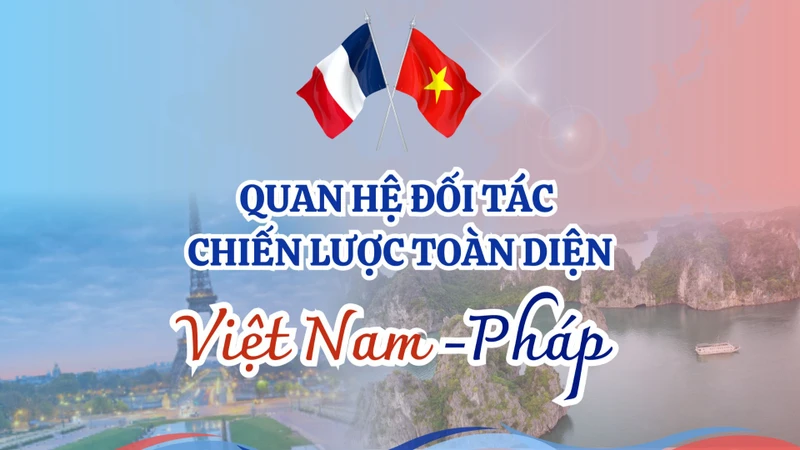 QUAN HỆ ĐỐI TÁC
CHIẾN LƯỢC TOÀN DIỆN
Việt Nam - Pháp