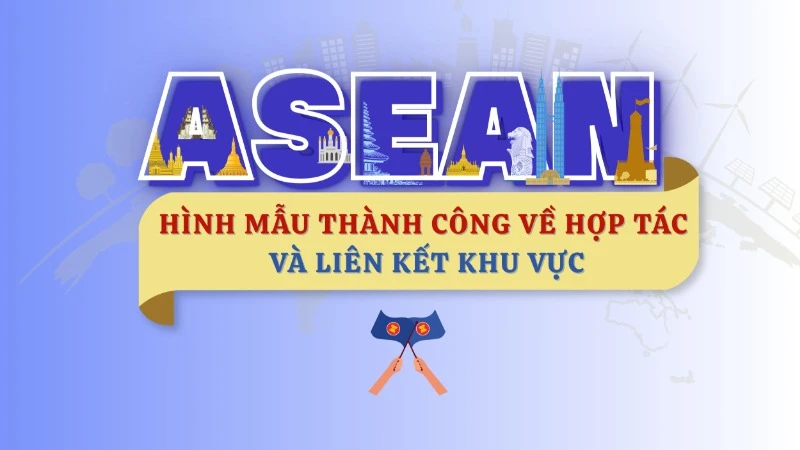 ASEAN

HÌNH MẪU THÀNH CÔNG VỀ HỢP TÁC
VÀ LIÊN KẾT KHU VỰC