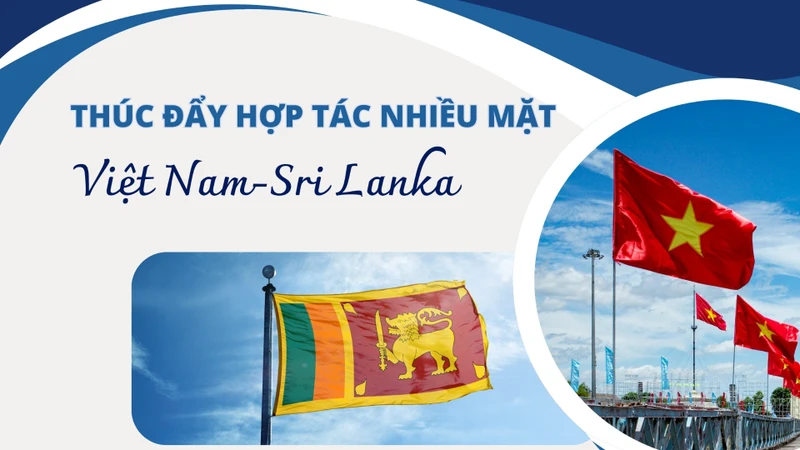 THÚC ĐẨY HỢP TÁC NHIỀU MẶT
Việt Nam-Sri Lanka