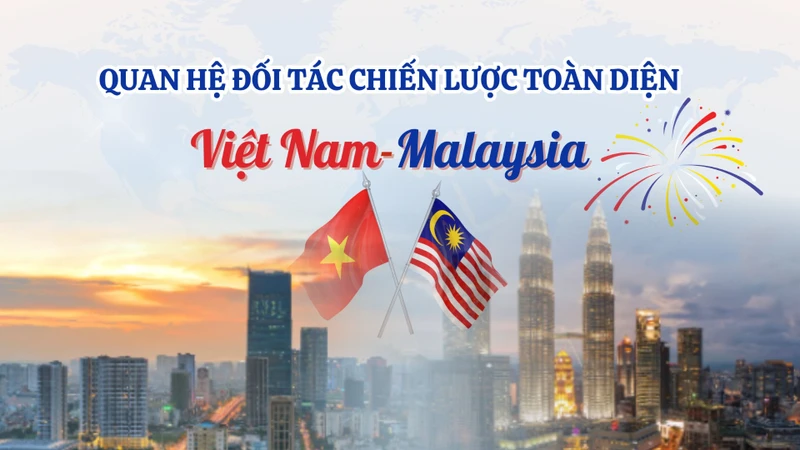 QUAN HỆ ĐỐI TÁC CHIẾN LƯỢC TOÀN DIỆN

Việt Nam-Malaysia