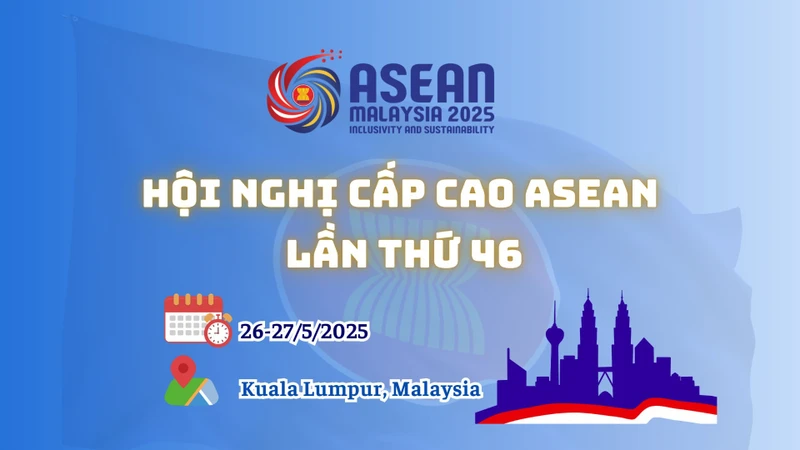 ASEAN
MALAYSIA 2025
INCLUSIVITY AND SUSTAINABILITY

HỘI NGHỊ CẤP CAO ASEAN
LẦN THỨ 46

26-27/5/2025

Kuala Lumpur, Malaysia