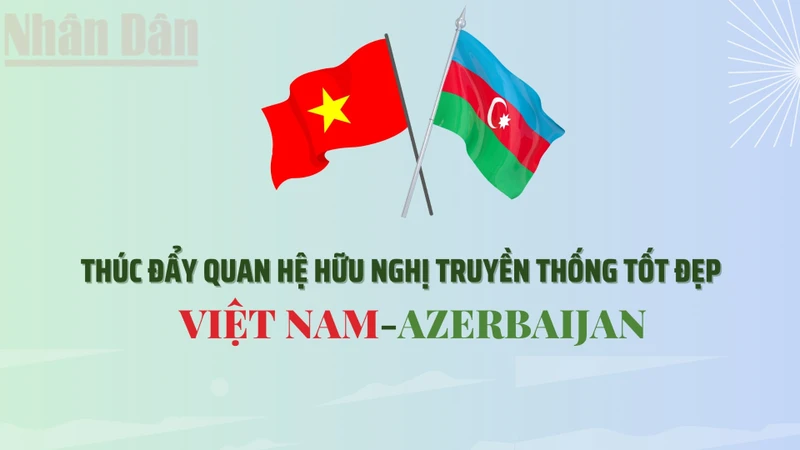 Nhân Dân

THÚC ĐẨY QUAN HỆ HỮU NGHỊ TRUYỀN THỐNG TỐT ĐẸP

VIỆT NAM-AZERBAIJAN