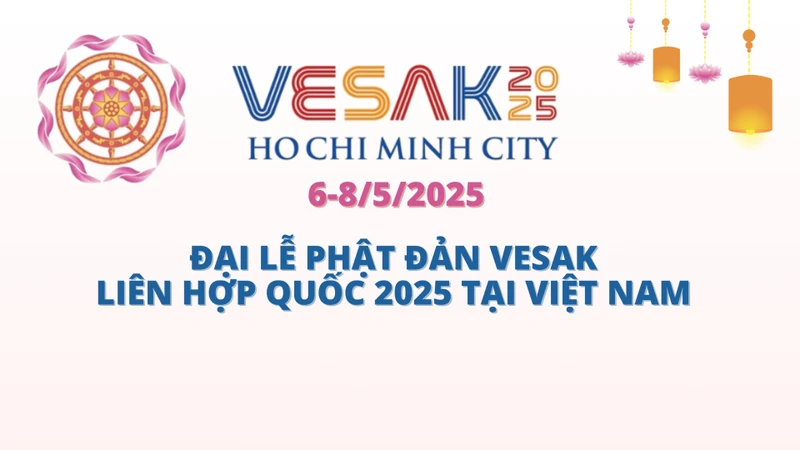 VESAK 2025
HO CHI MINH CITY
6-8/5/2025

ĐẠI LỄ PHẬT ĐẢN VESAK
LIÊN HỢP QUỐC 2025 TẠI VIỆT NAM