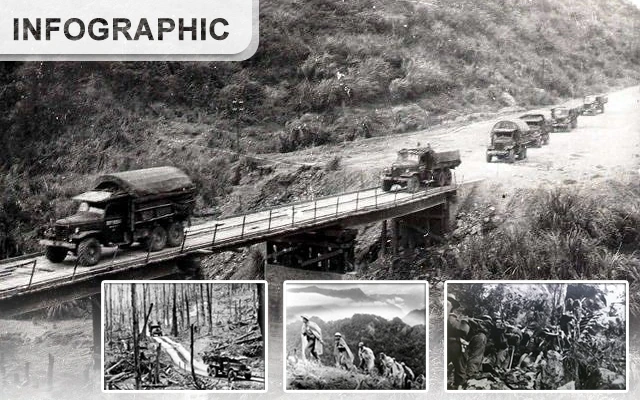 INFOGRAPHIC