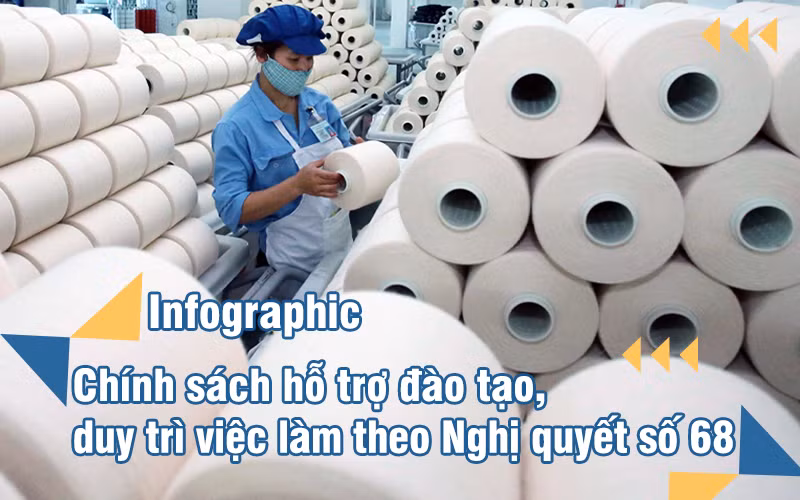 Infographic

Chính sách hỗ trợ đào tạo, duy trì việc làm theo Nghị quyết số 68