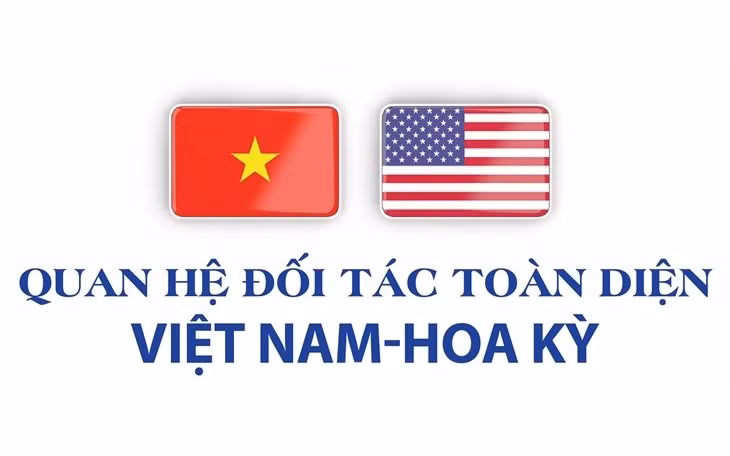 QUAN HỆ ĐỐI TÁC TOÀN DIỆN
VIỆT NAM-HOA KỲ